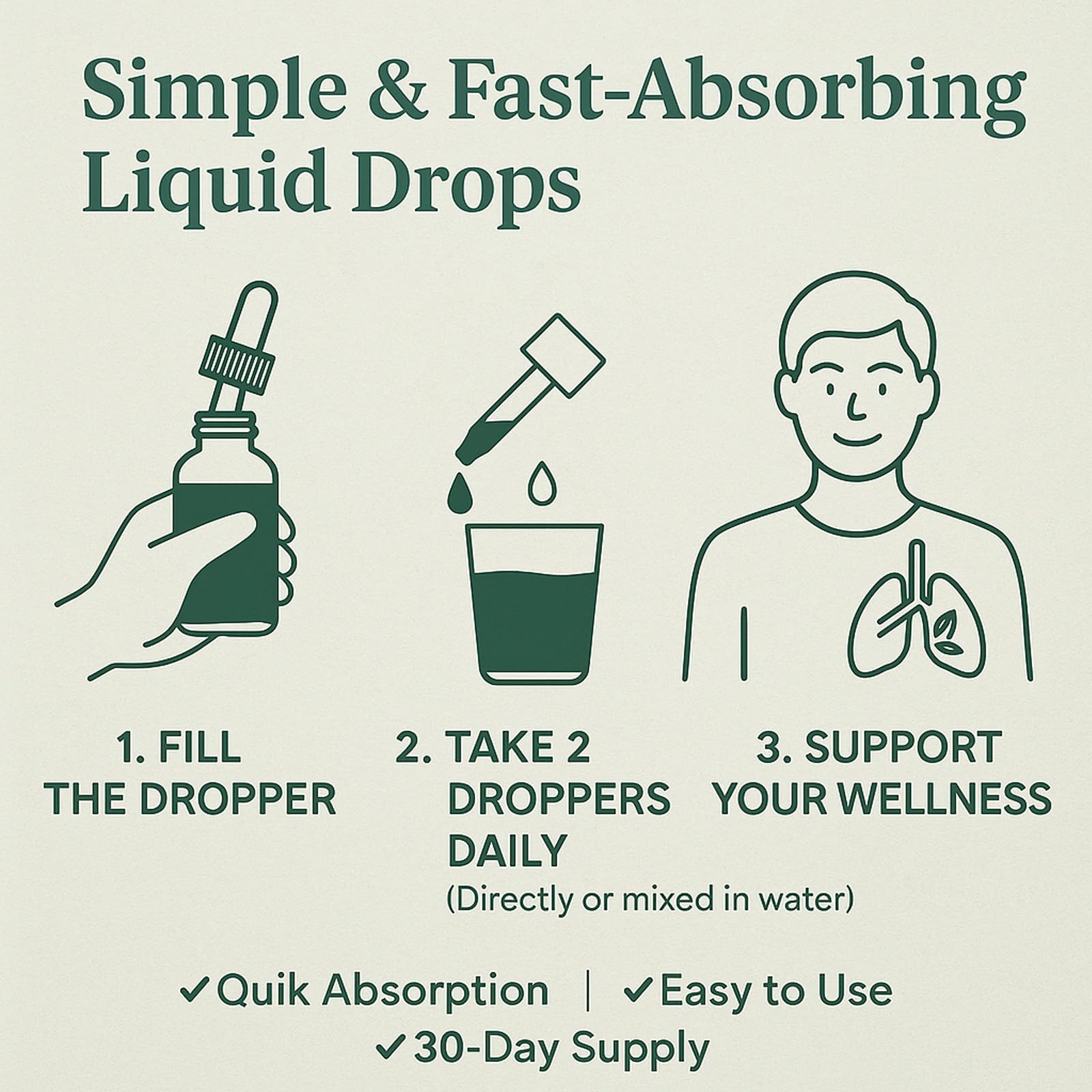 Simple & Fast-Absorbing Liquid Drops

1. FILL THE DROPPER

2. TAKE 2 DROPPERS DAILY
(Directly or mixed in water)

3. SUPPORT YOUR WELLNESS

✓Quik Absorption | ✓Easy to Use
✓30-Day Supply