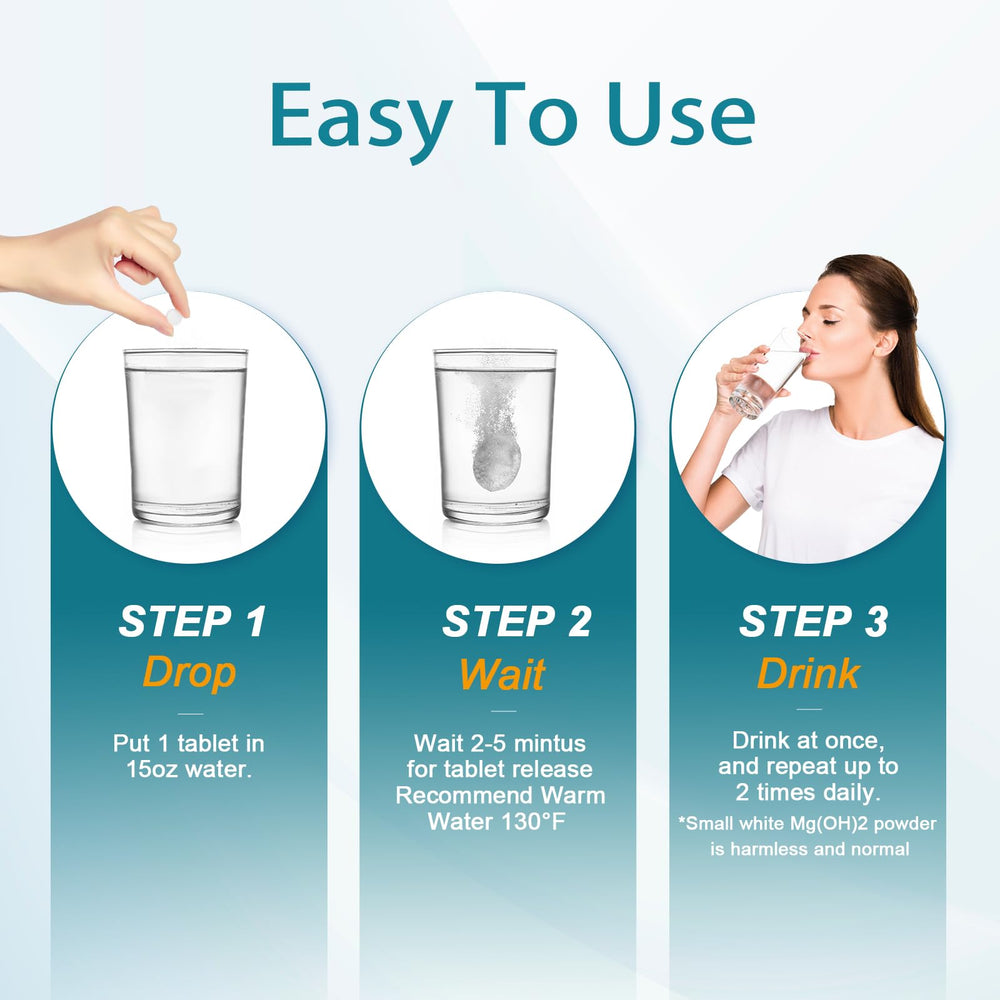 Easy To Use

STEP 1
Drop

Put 1 tablet in 15oz water.

STEP 2
Wait

Wait 2-5 mintus for tablet release Recommend Warm Water 130°F

STEP 3
Drink

Drink at once, and repeat up to 2 times daily.
*Small white Mg(OH)2 powder is harmless and normal