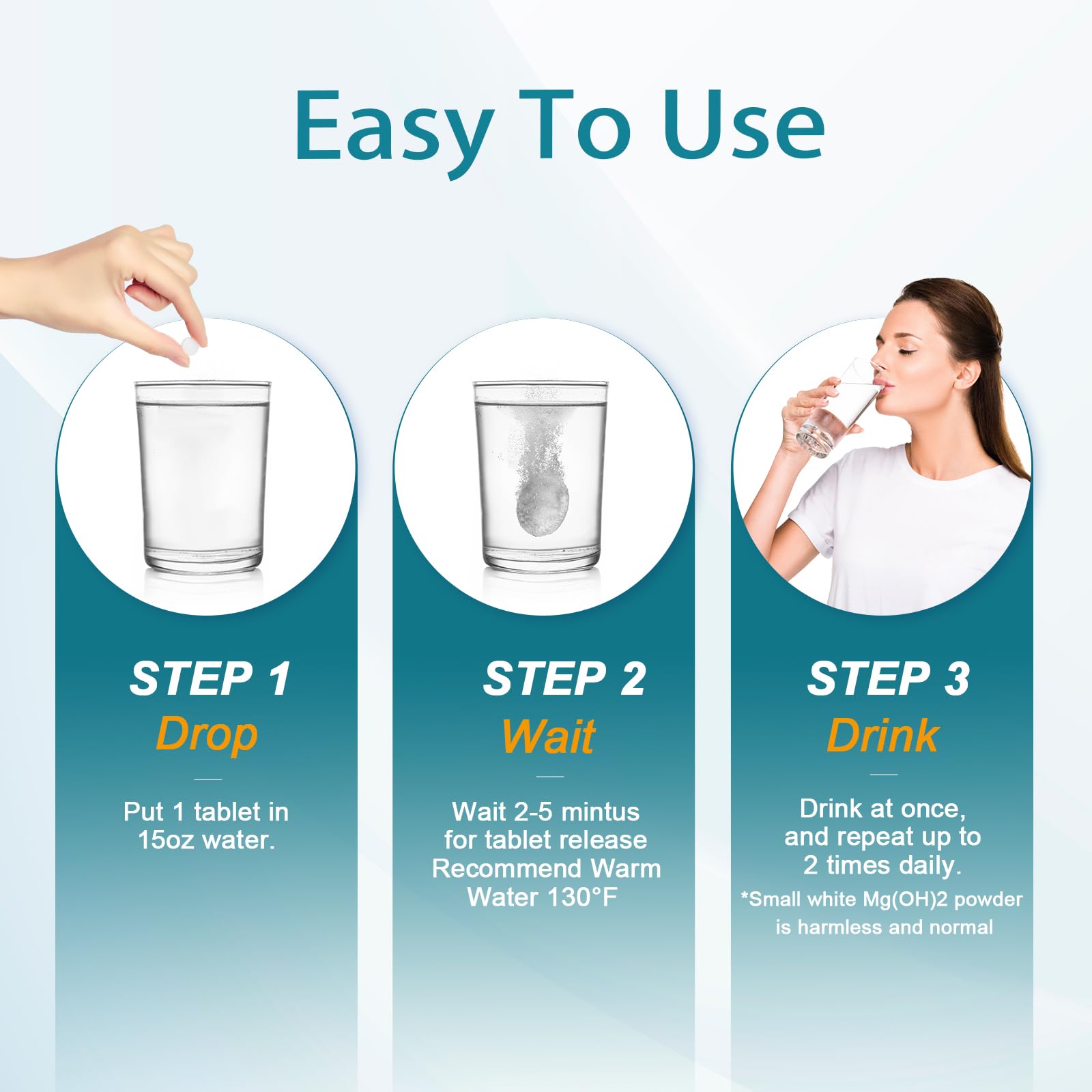 Easy To Use

STEP 1
Drop

Put 1 tablet in 15oz water.

STEP 2
Wait

Wait 2-5 mintus for tablet release Recommend Warm Water 130°F

STEP 3
Drink

Drink at once, and repeat up to 2 times daily.
*Small white Mg(OH)2 powder is harmless and normal