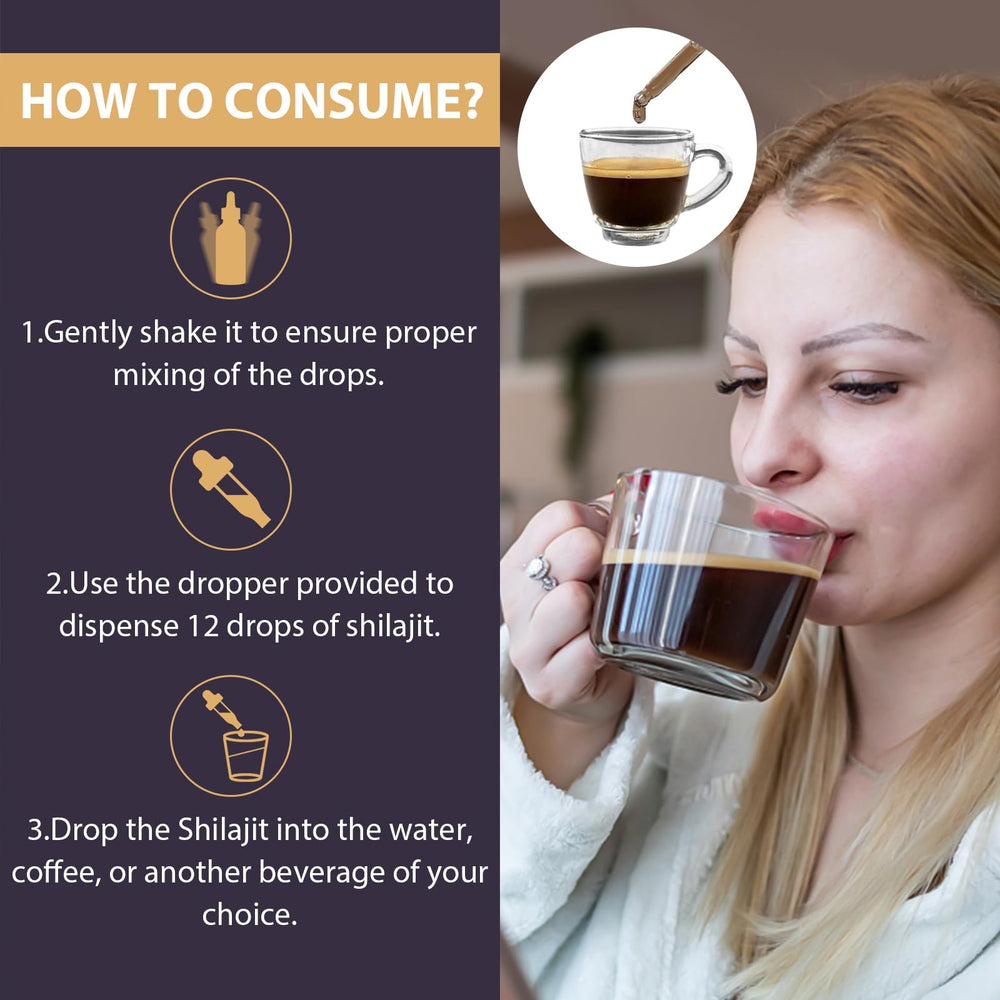 HOW TO CONSUME?

1.Gently shake it to ensure proper mixing of the drops.

2.Use the dropper provided to dispense 12 drops of shilajit.

3.Drop the Shilajit into the water, coffee, or another beverage of your choice.