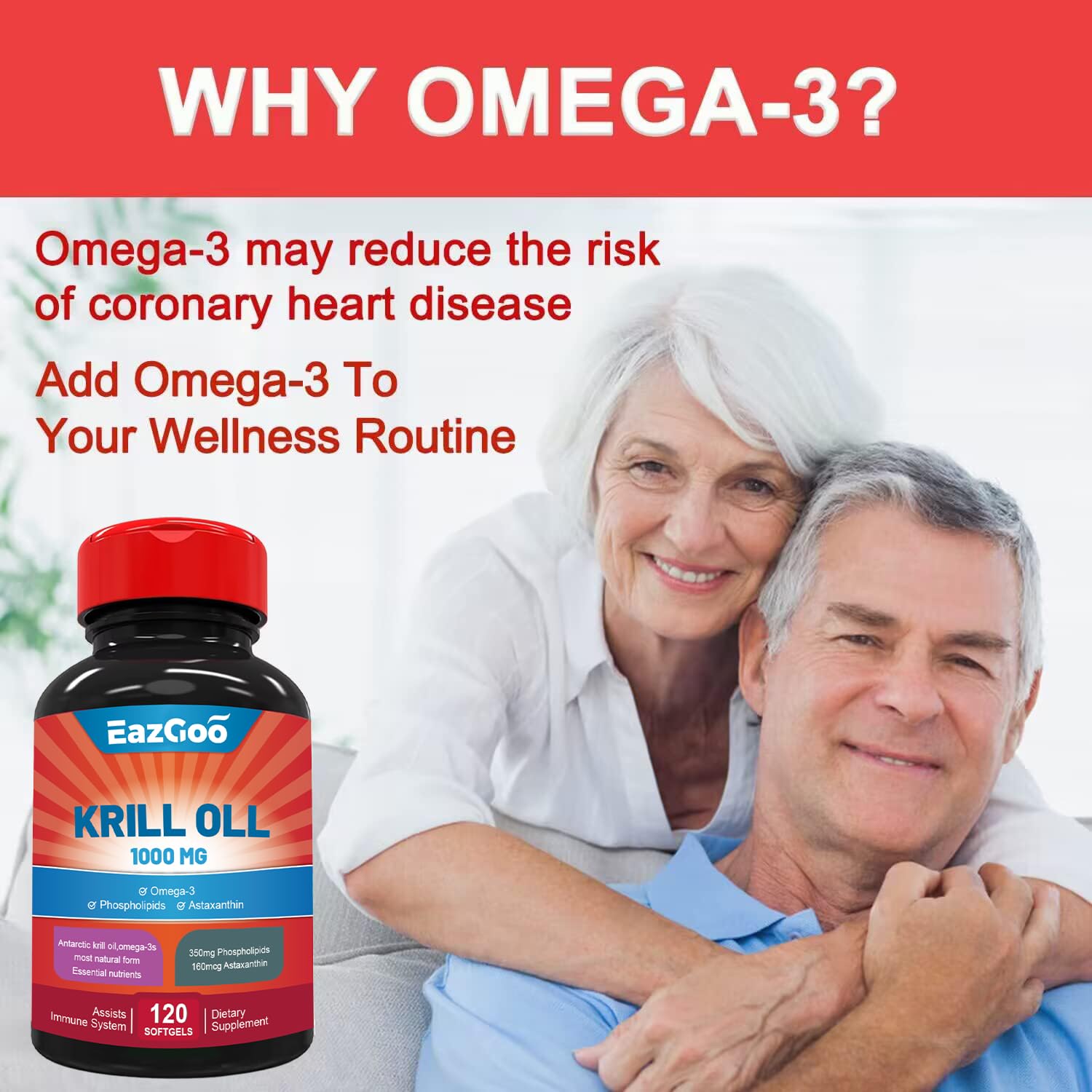 WHY OMEGA-3?

Omega-3 may reduce the risk of coronary heart disease

Add Omega-3 To Your Wellness Routine

EazGoo

KRILL OLL
1000 MG

Omega-3
Phospholipids Astaxanthin

Antarctic krill oil,omega-3s most natural form Essential nutrients

350mg Phospholipids 160mcg Astaxanthin

Assists Immune System

120 SOFTGELS

Dietary Supplement