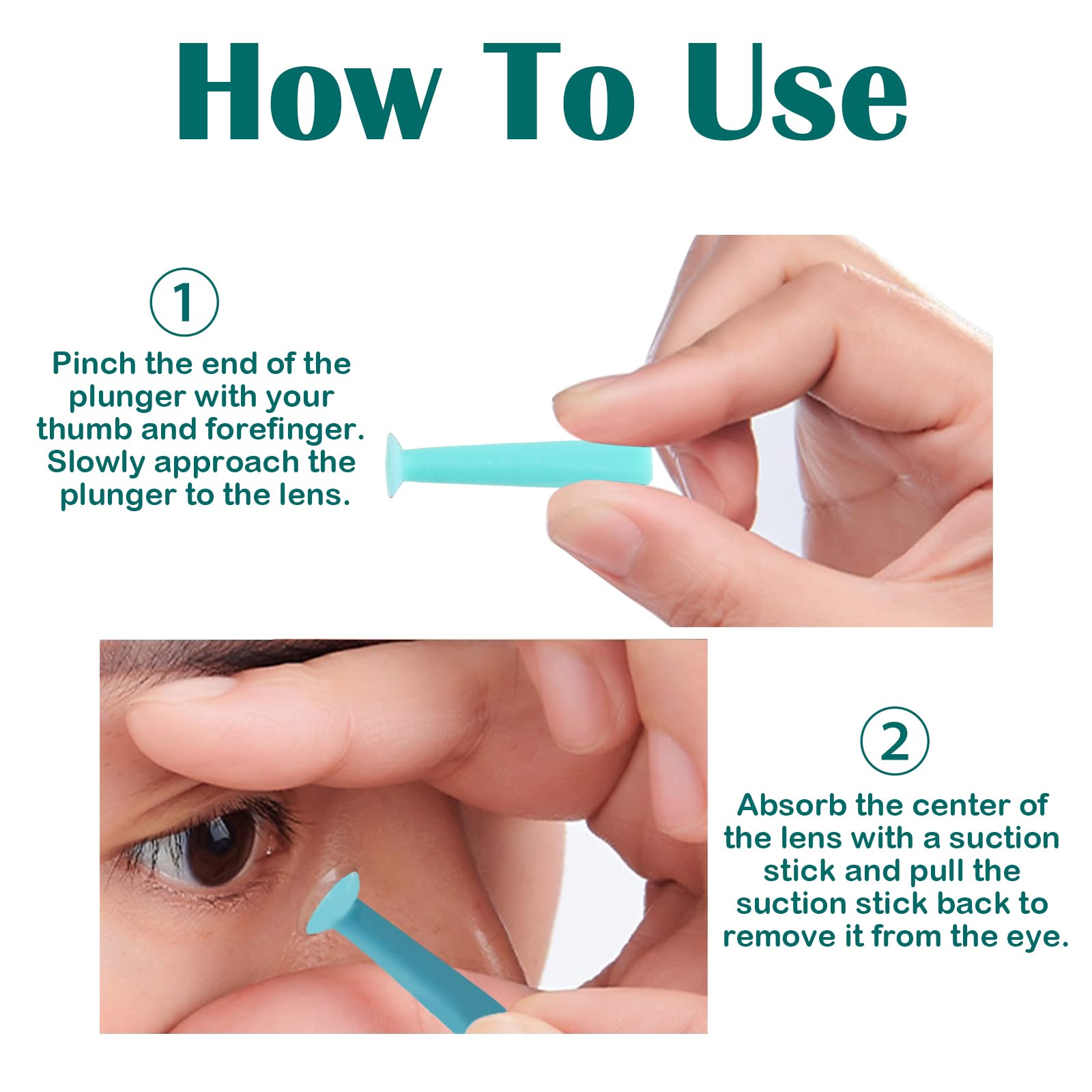 How To Use

①

Pinch the end of the plunger with your thumb and forefinger. Slowly approach the plunger to the lens.

②

Absorb the center of the lens with a suction stick and pull the suction stick back to remove it from the eye.