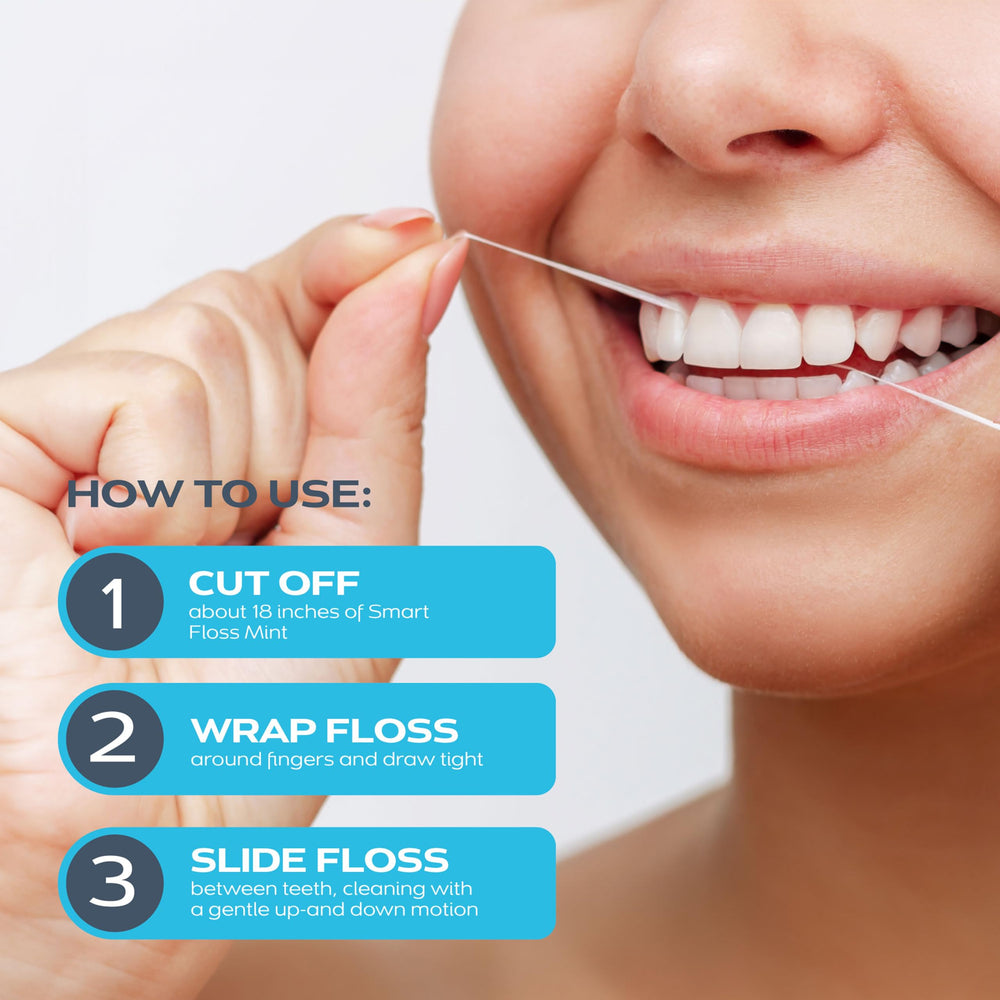 HOW TO USE:

1 CUT OFF
about 18 inches of Smart Floss Mint

2 WRAP FLOSS
around fingers and draw tight

3 SLIDE FLOSS
between teeth, cleaning with a gentle up-and down motion