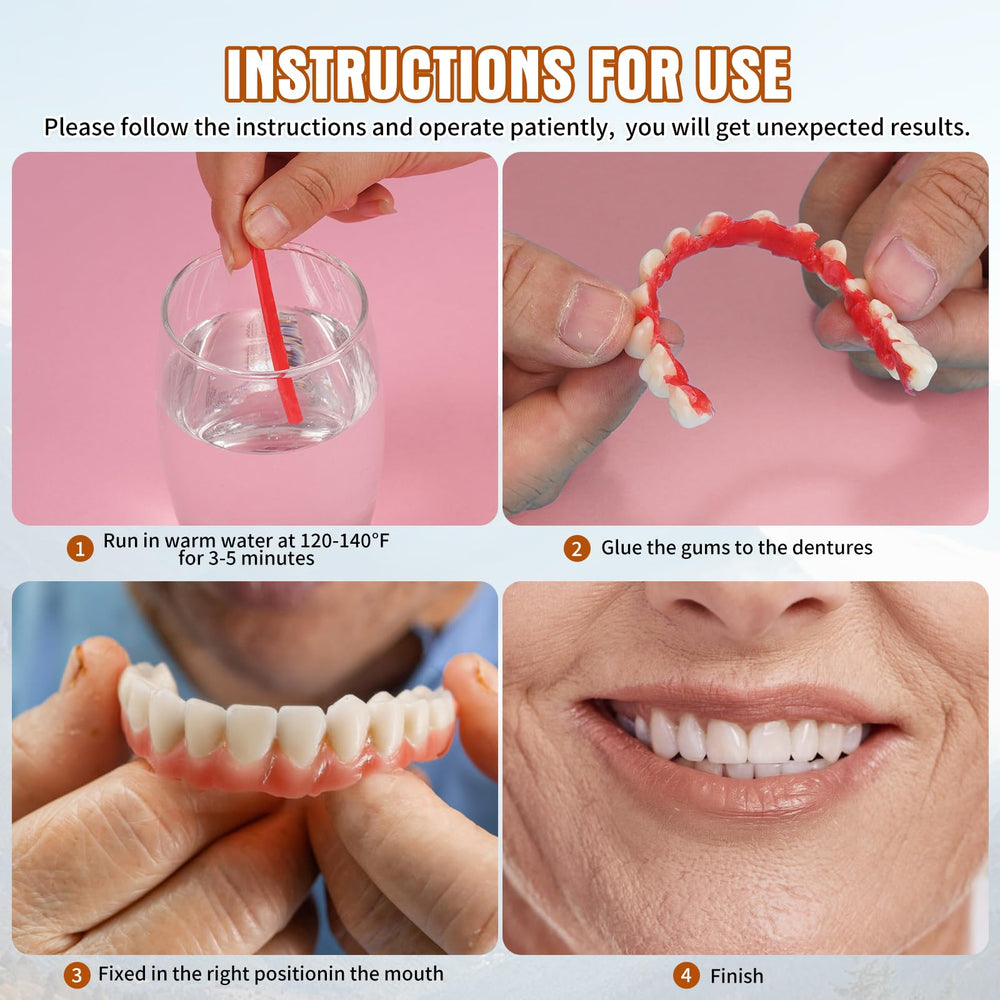 INSTRUCTIONS FOR USE

Please follow the instructions and operate patiently, you will get unexpected results.

1 Run in warm water at 120-140°F for 3-5 minutes

2 Glue the gums to the dentures

3 Fixed in the right positionin the mouth

4 Finish