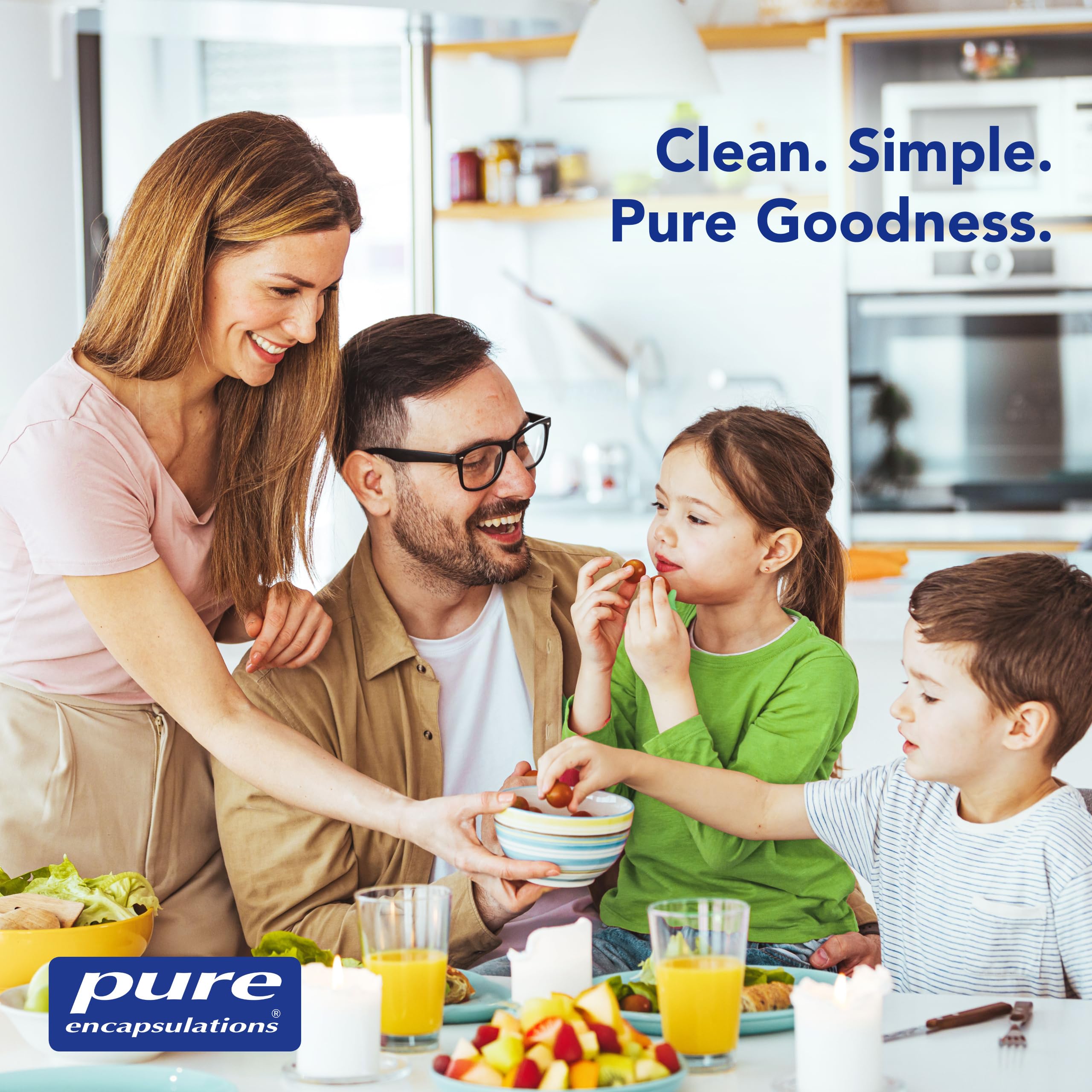 Clean. Simple.
Pure Goodness.

pure
encapsulations®