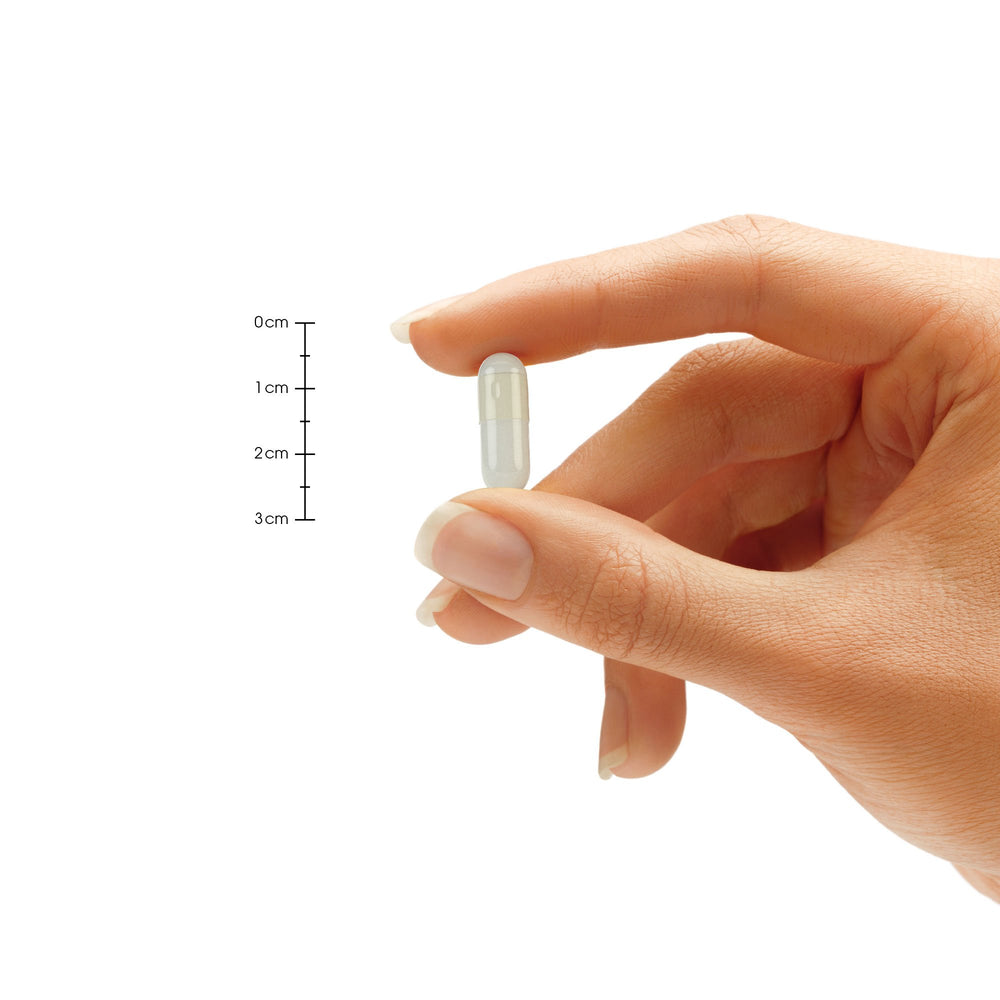 0cm
1cm
2cm
3cm