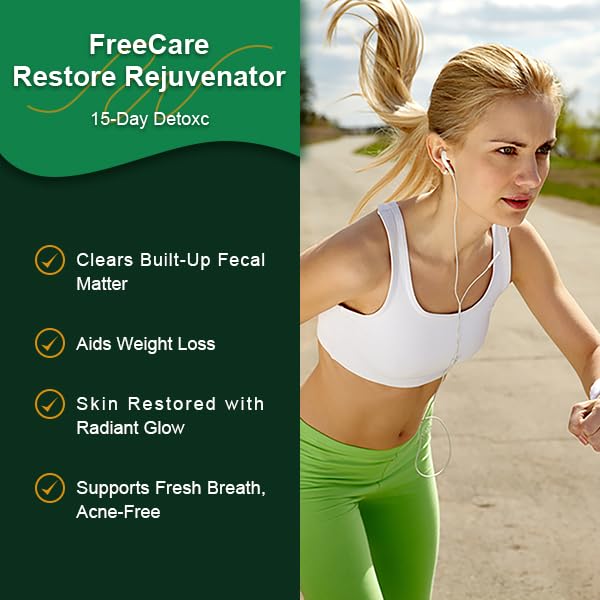 FreeCare
Restore Rejuvenator
15-Day Detoxc

Clears Built-Up Fecal Matter

Aids Weight Loss

Skin Restored with Radiant Glow

Supports Fresh Breath, Acne-Free