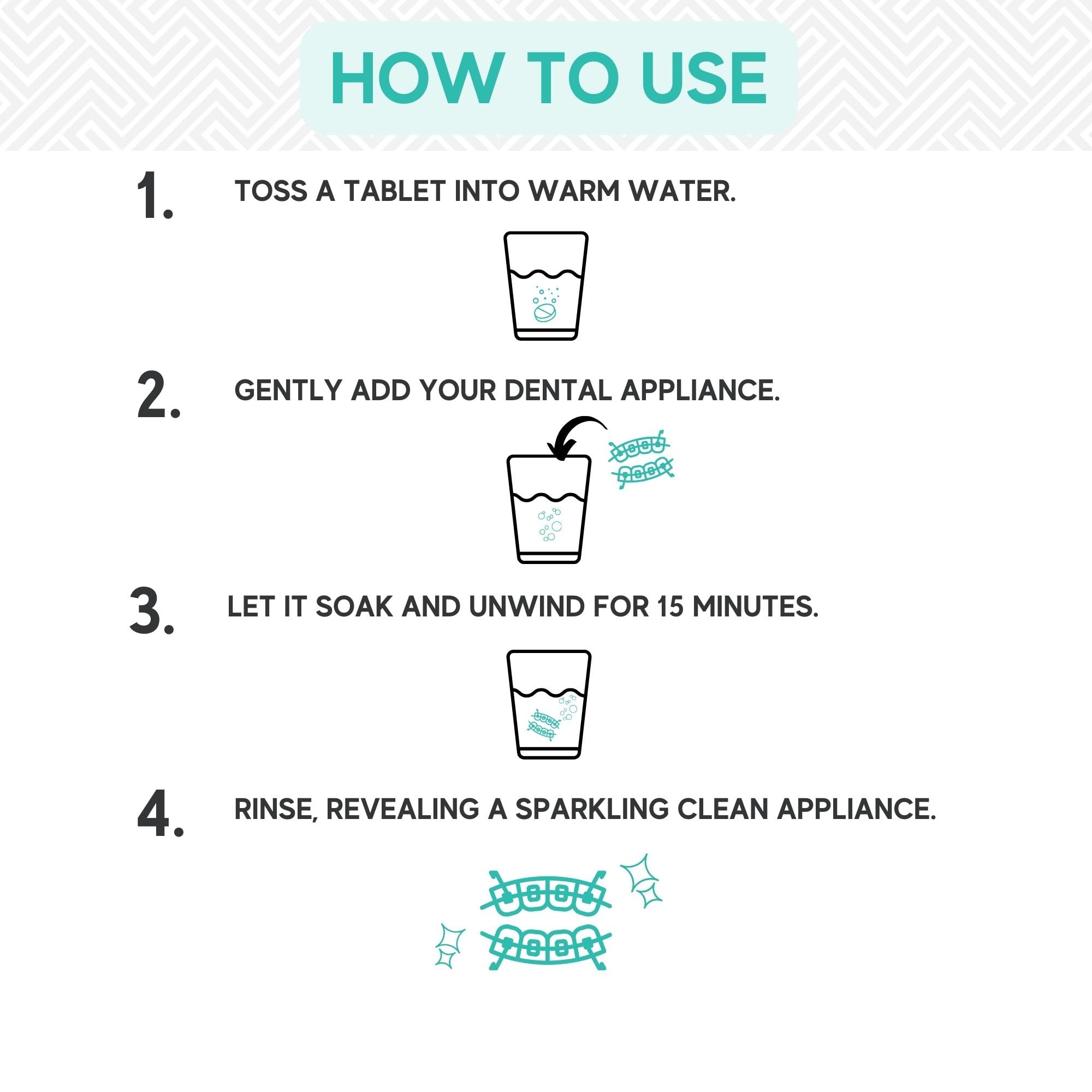 HOW TO USE

1. TOSS A TABLET INTO WARM WATER.

2. GENTLY ADD YOUR DENTAL APPLIANCE.

3. LET IT SOAK AND UNWIND FOR 15 MINUTES.

4. RINSE, REVEALING A SPARKLING CLEAN APPLIANCE.