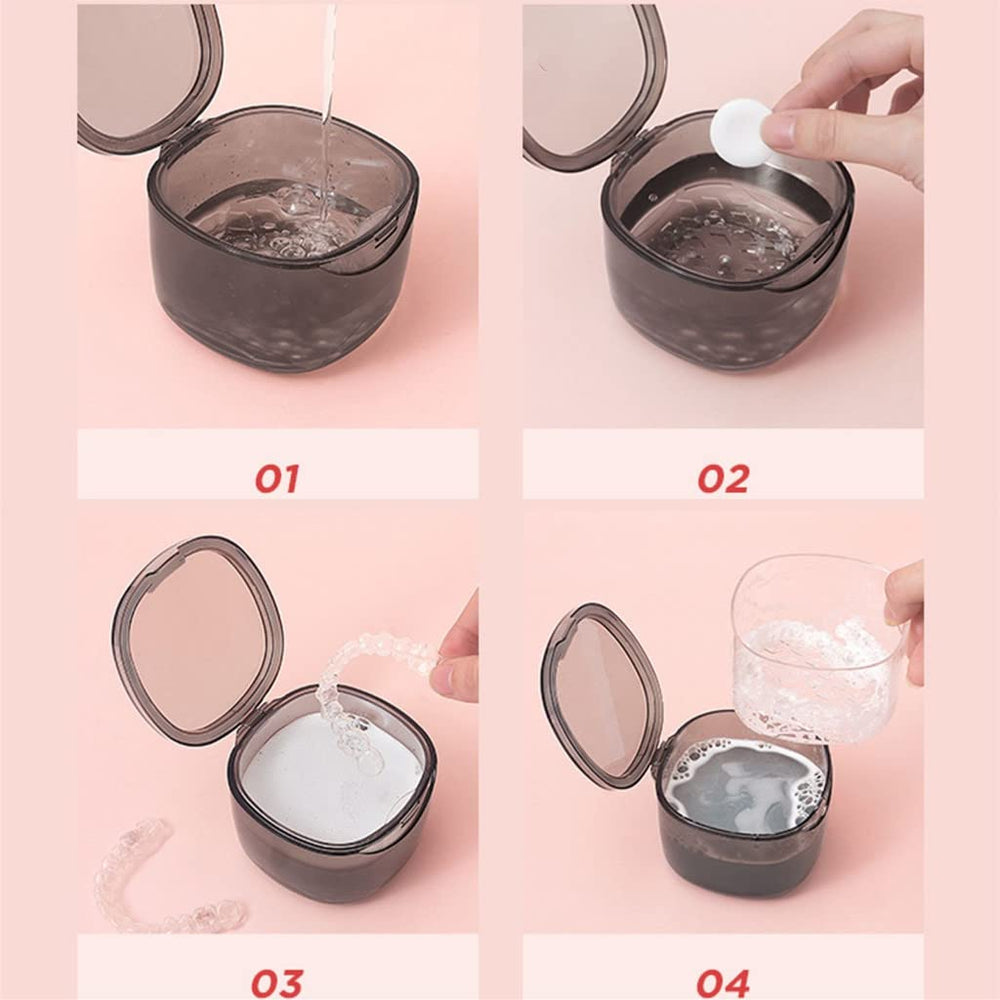 01

02

03

04