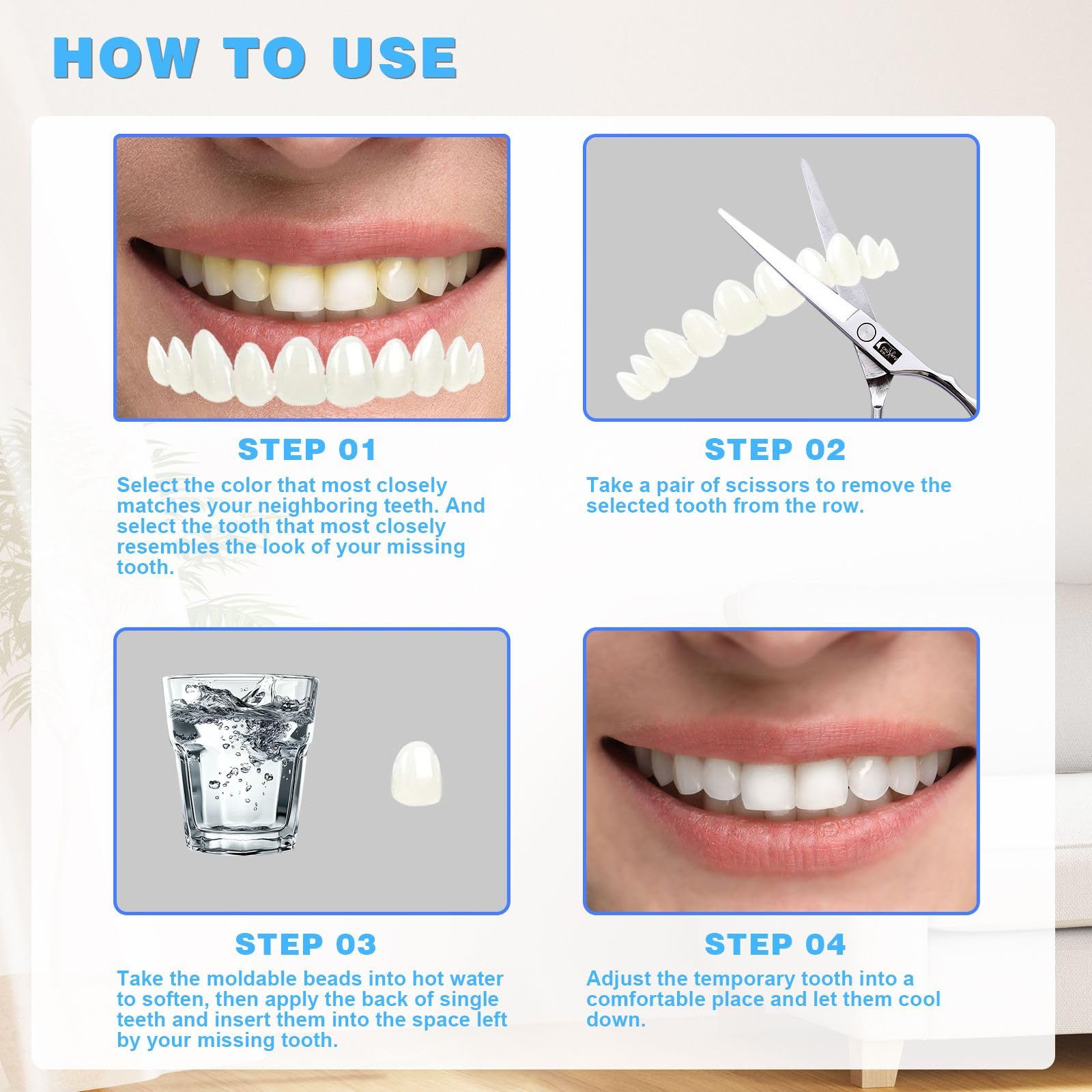 HOW TO USE

STEP 01

Select the color that most closely matches your neighboring teeth. And select the tooth that most closely resembles the look of your missing tooth.

STEP 02

Take a pair of scissors to remove the selected tooth from the row.

STEP 03

Take the moldable beads into hot water to soften, then apply the back of single teeth and insert them into the space left by your missing tooth.

STEP 04

Adjust the temporary tooth into a comfortable place and let them cool down.