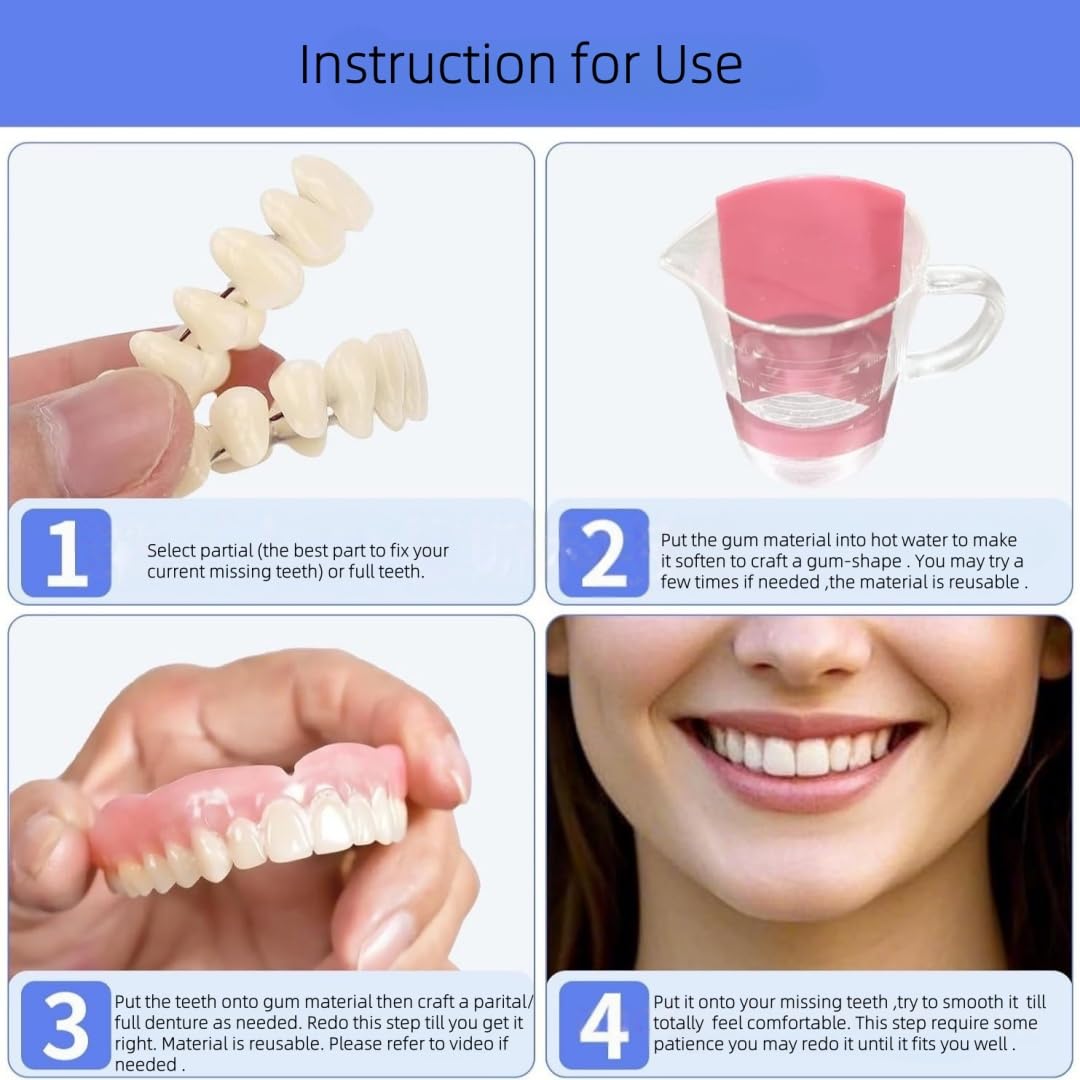 Instruction for Use

1

Select partial (the best part to fix your current missing teeth) or full teeth.

2

Put the gum material into hot water to make it soften to craft a gum-shape . You may try a few times if needed ,the material is reusable .

3

Put the teeth onto gum material then craft a parital/ full denture as needed. Redo this step till you get it right. Material is reusable. Please refer to video if needed .

4

Put it onto your missing teeth ,try to smooth it till totally feel comfortable. This step require some patience you may redo it until it fits you well .