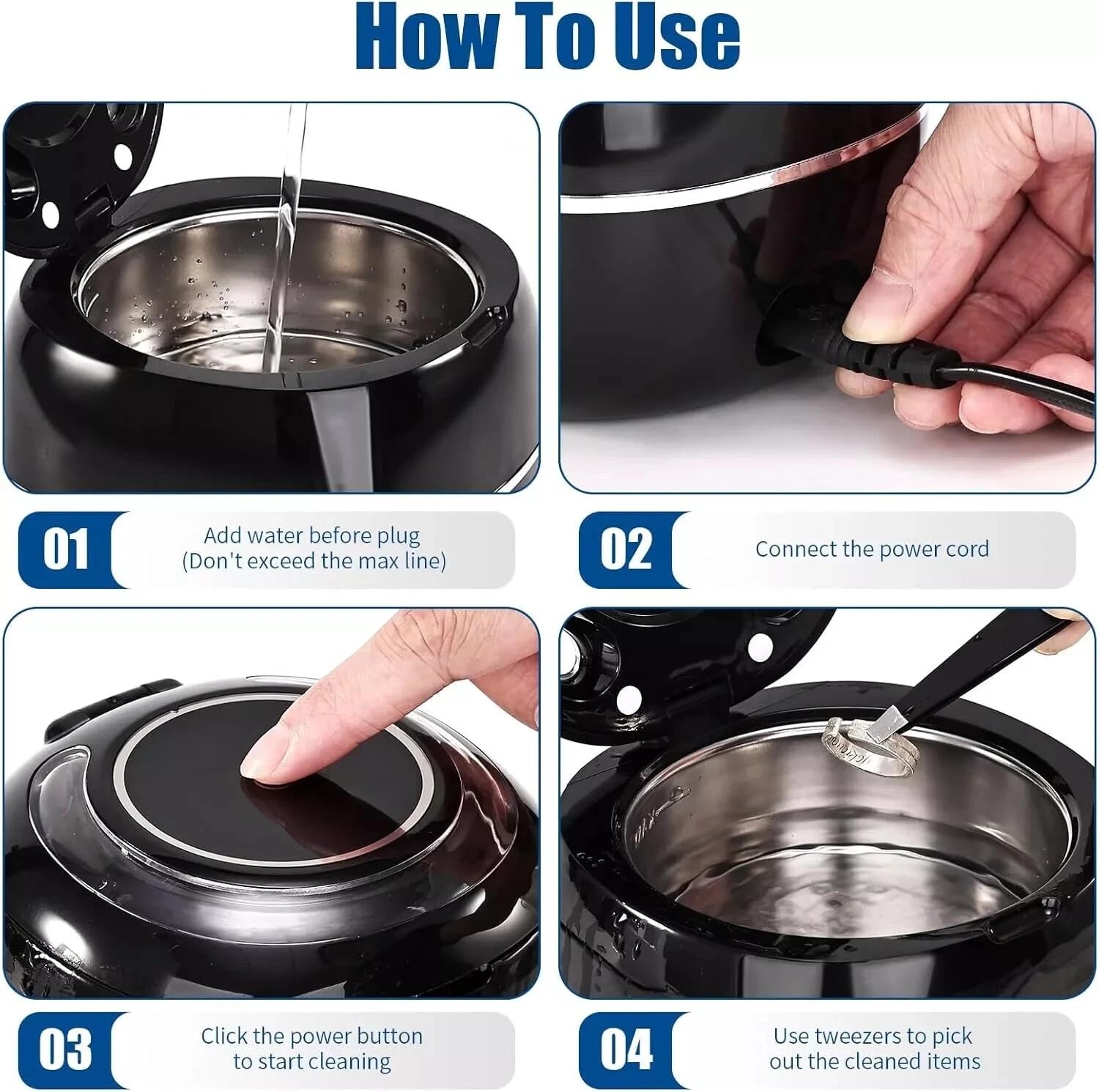 How To Use

01
Add water before plug
(Don't exceed the max line)

02
Connect the power cord

03
Click the power button
to start cleaning

04
Use tweezers to pick
out the cleaned items