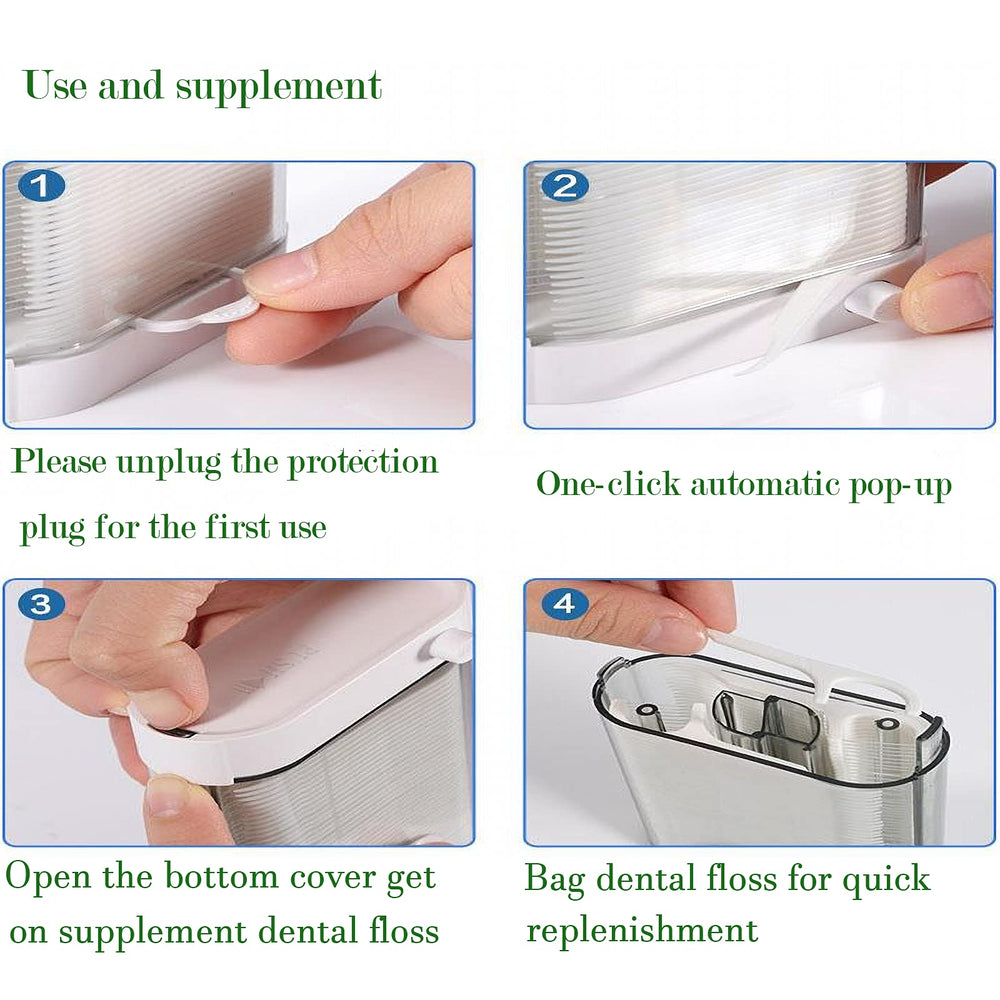 Use and supplement

1

Please unplug the protection plug for the first use

2

One-click automatic pop-up

3

Open the bottom cover get on supplement dental floss

4

Bag dental floss for quick replenishment