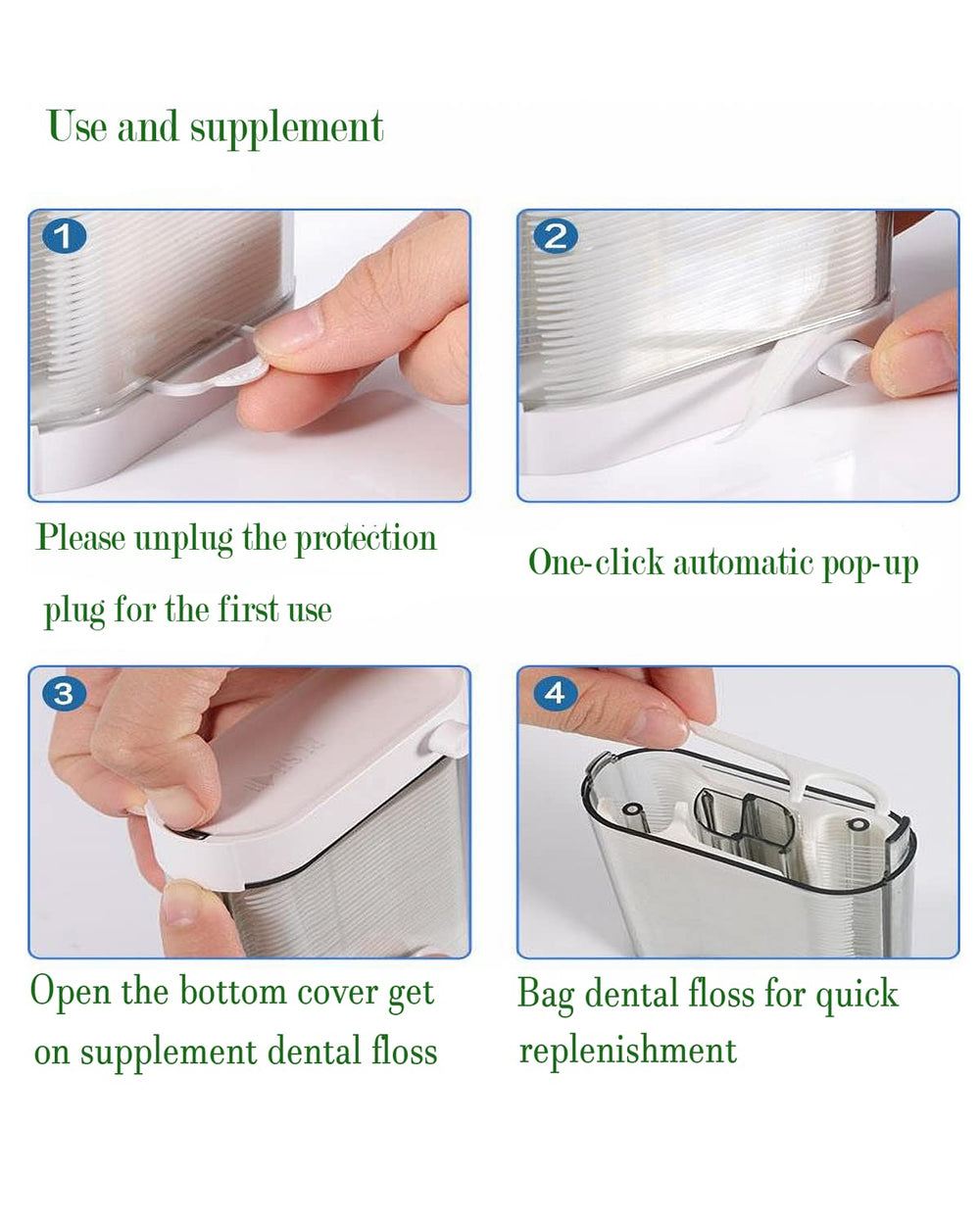 Use and supplement

1

Please unplug the protection plug for the first use

2

One-click automatic pop-up

3

Open the bottom cover get on supplement dental floss

4

Bag dental floss for quick replenishment