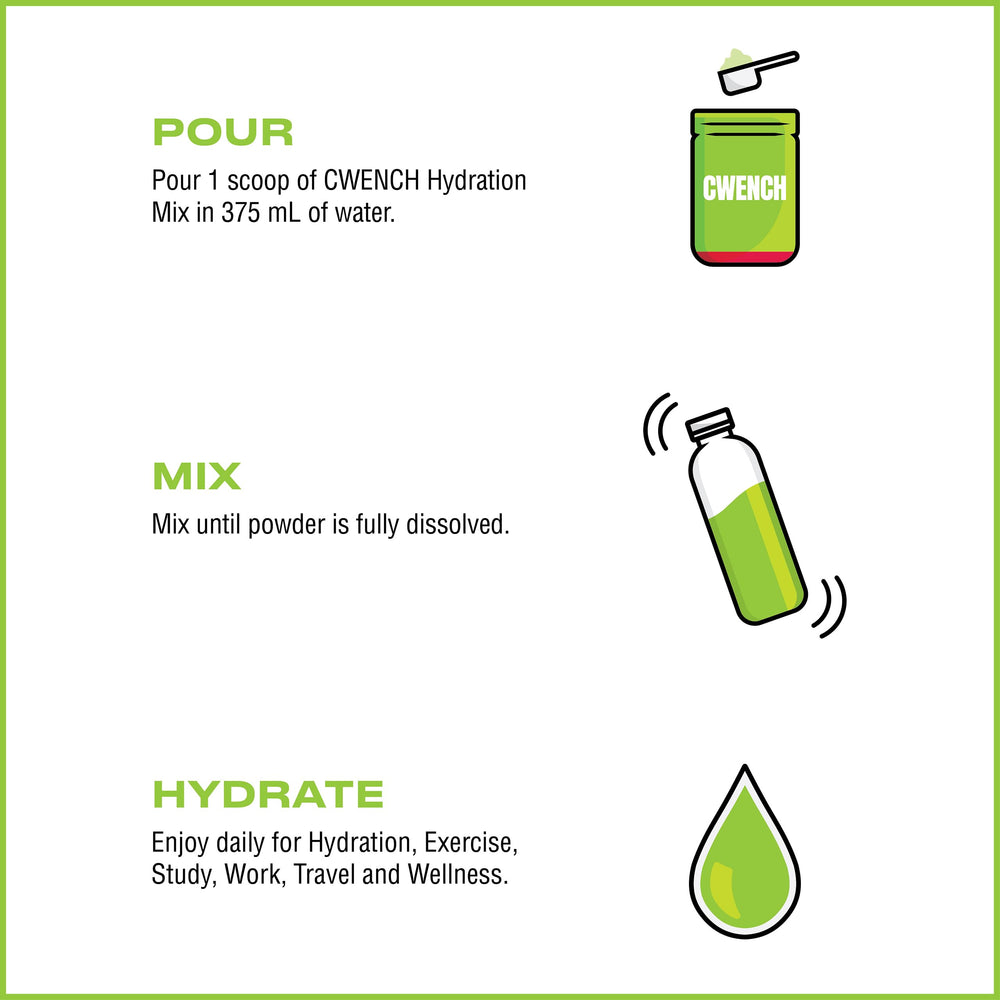 POUR

Pour 1 scoop of CWENCH Hydration Mix in 375 mL of water.

CWENCH

MIX

Mix until powder is fully dissolved.

HYDRATE

Enjoy daily for Hydration, Exercise, Study, Work, Travel and Wellness.