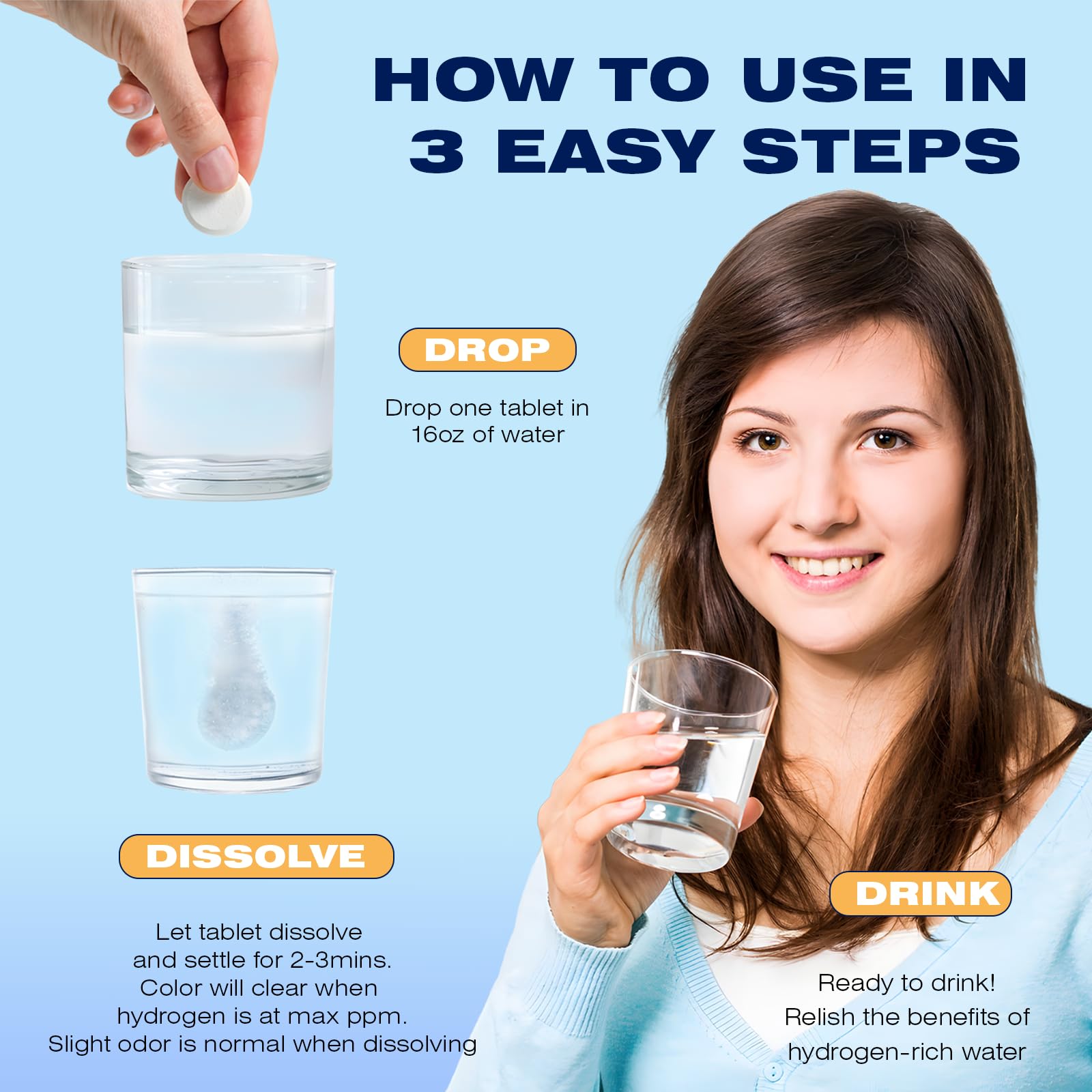 HOW TO USE IN 3 EASY STEPS

DROP

Drop one tablet in 16oz of water

DISSOLVE

Let tablet dissolve and settle for 2-3mins. Color will clear when hydrogen is at max ppm. Slight odor is normal when dissolving

DRINK

Ready to drink! Relish the benefits of hydrogen-rich water