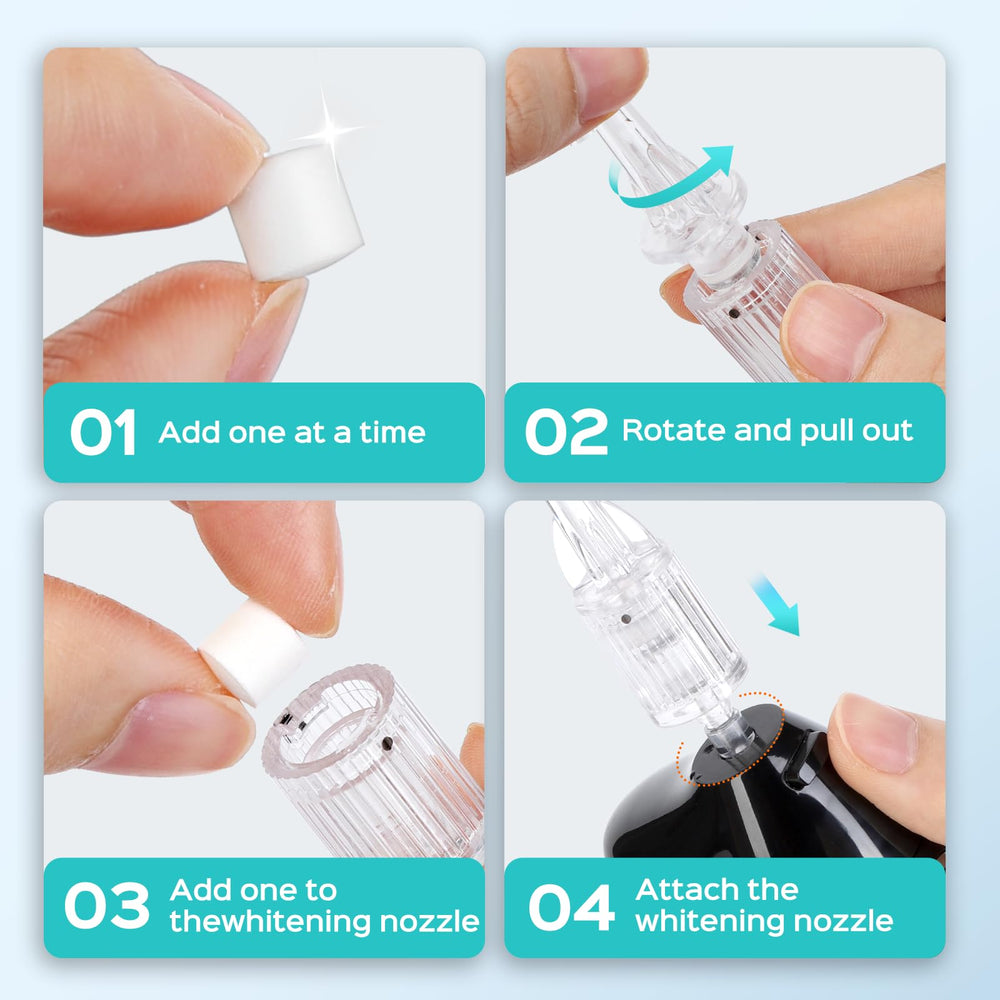 01 Add one at a time

02 Rotate and pull out

03 Add one to thewhitening nozzle

04 Attach the whitening nozzle