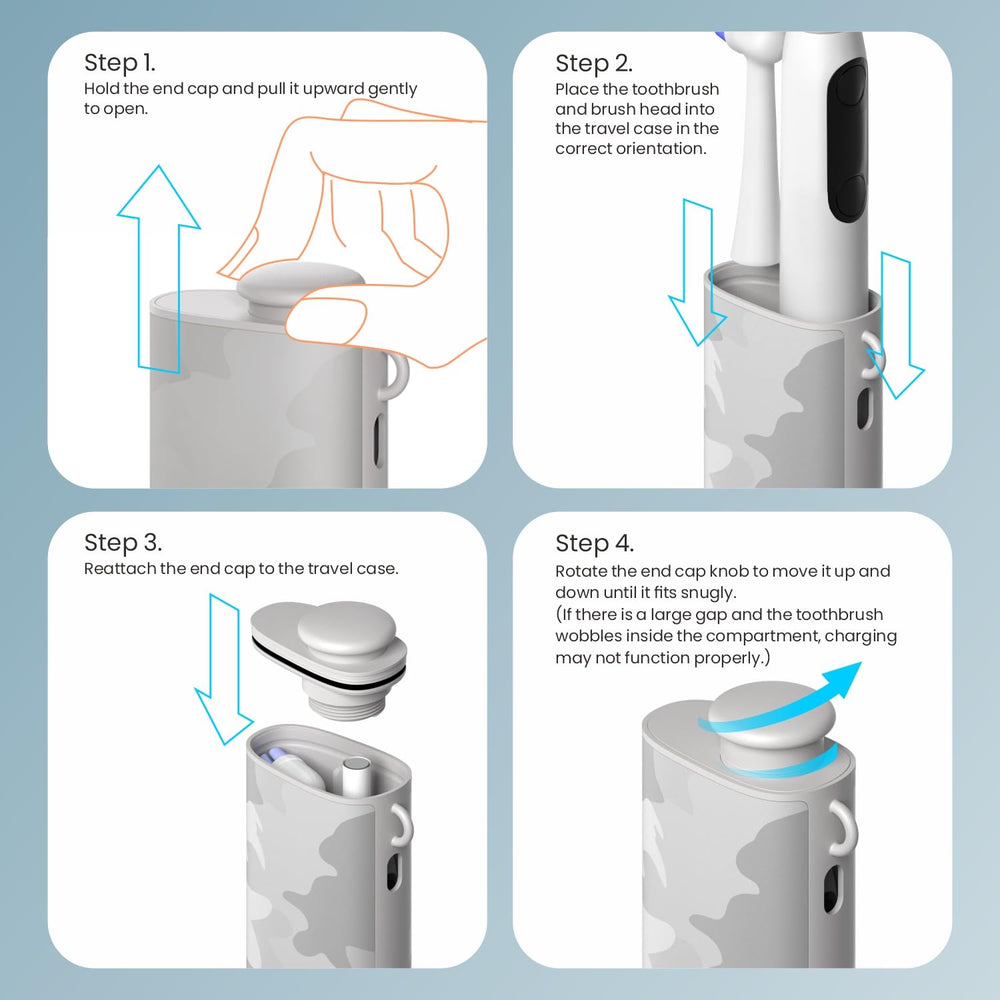 Step 1.
Hold the end cap and pull it upward gently to open.

Step 2.
Place the toothbrush and brush head into the travel case in the correct orientation.

Step 3.
Reattach the end cap to the travel case.

Step 4.
Rotate the end cap knob to move it up and down until it fits snugly.
(If there is a large gap and the toothbrush wobbles inside the compartment, charging may not function properly.)