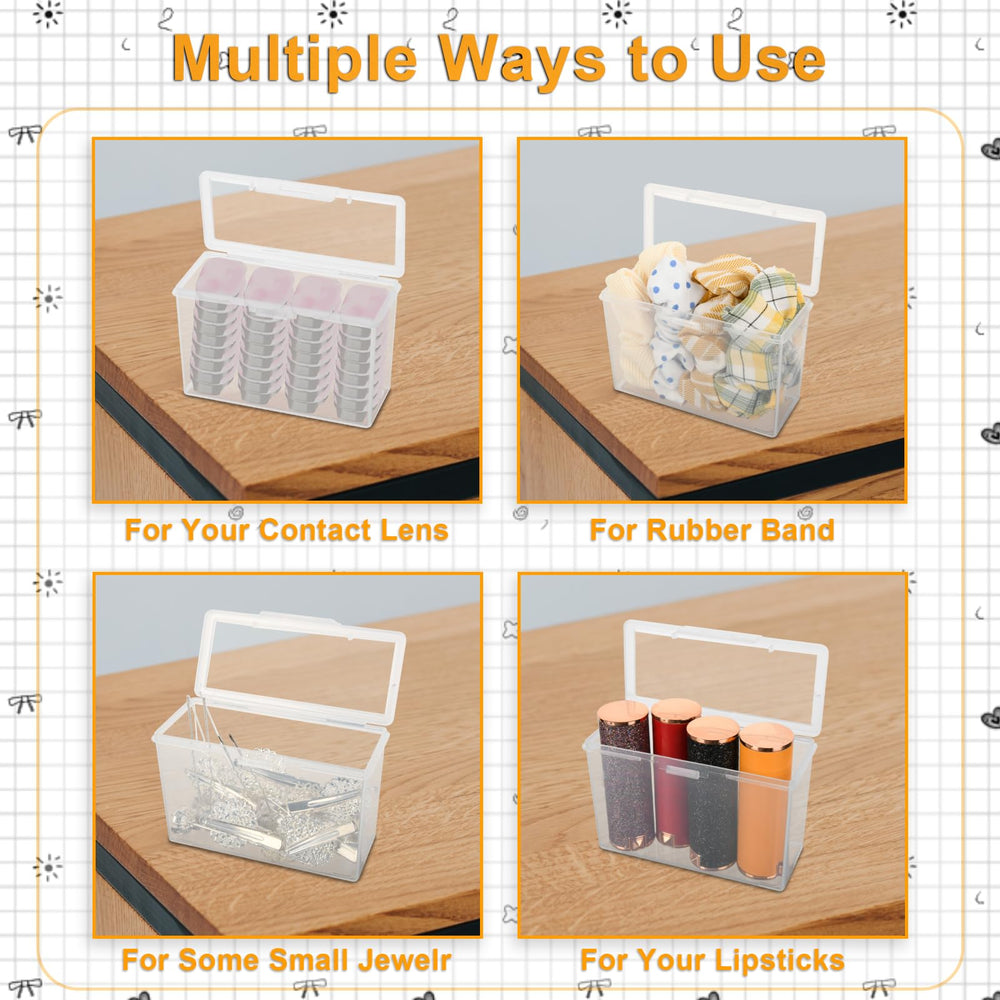 Multiple Ways to Use

For Your Contact Lens

For Rubber Band

For Some Small Jewelr

For Your Lipsticks