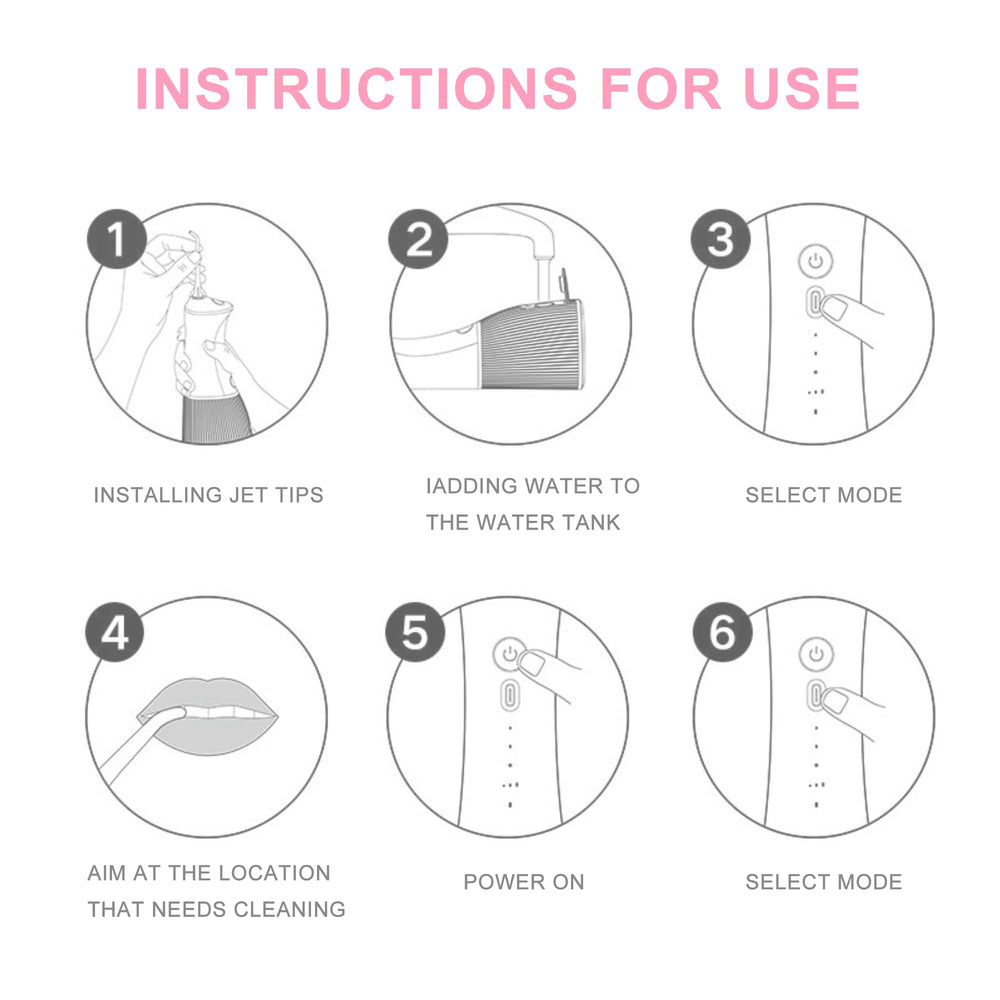 INSTRUCTIONS FOR USE

1

INSTALLING JET TIPS

2

IADDING WATER TO THE WATER TANK

3

SELECT MODE

4

AIM AT THE LOCATION THAT NEEDS CLEANING

5

POWER ON

6

SELECT MODE