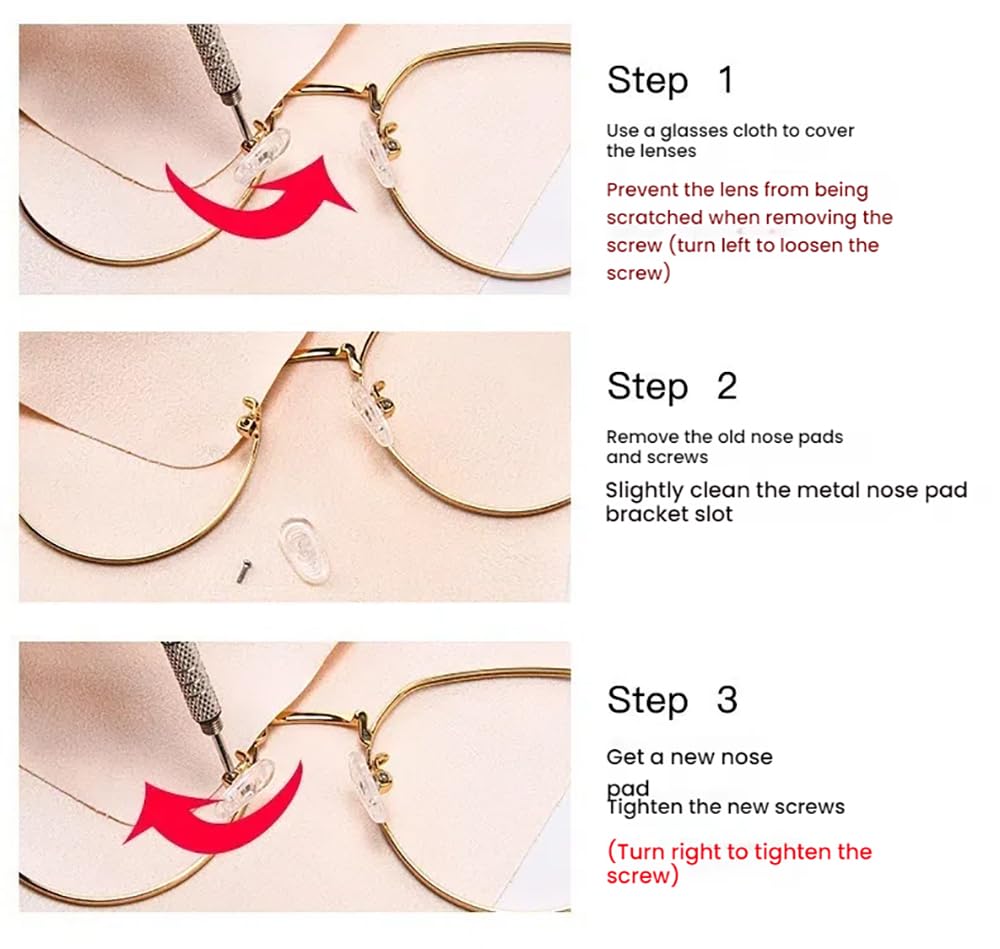 Step 1

Use a glasses cloth to cover the lenses

Prevent the lens from being scratched when removing the screw (turn left to loosen the screw)

Step 2

Remove the old nose pads and screws

Slightly clean the metal nose pad bracket slot

Step 3

Get a new nose pad

Tighten the new screws

(Turn right to tighten the screw)