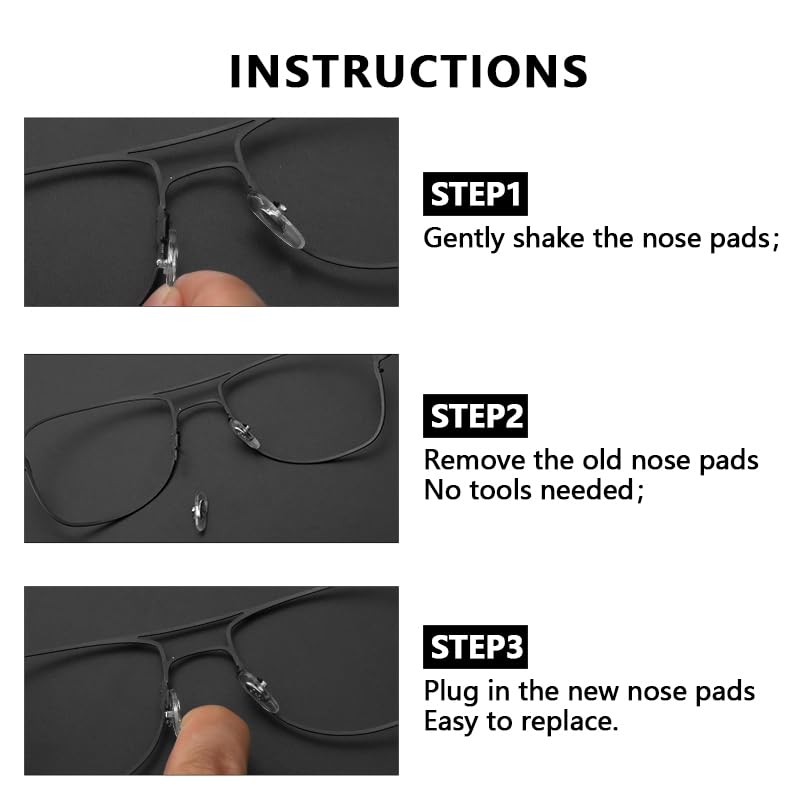 INSTRUCTIONS

STEP1
Gently shake the nose pads;

STEP2
Remove the old nose pads
No tools needed;

STEP3
Plug in the new nose pads
Easy to replace.