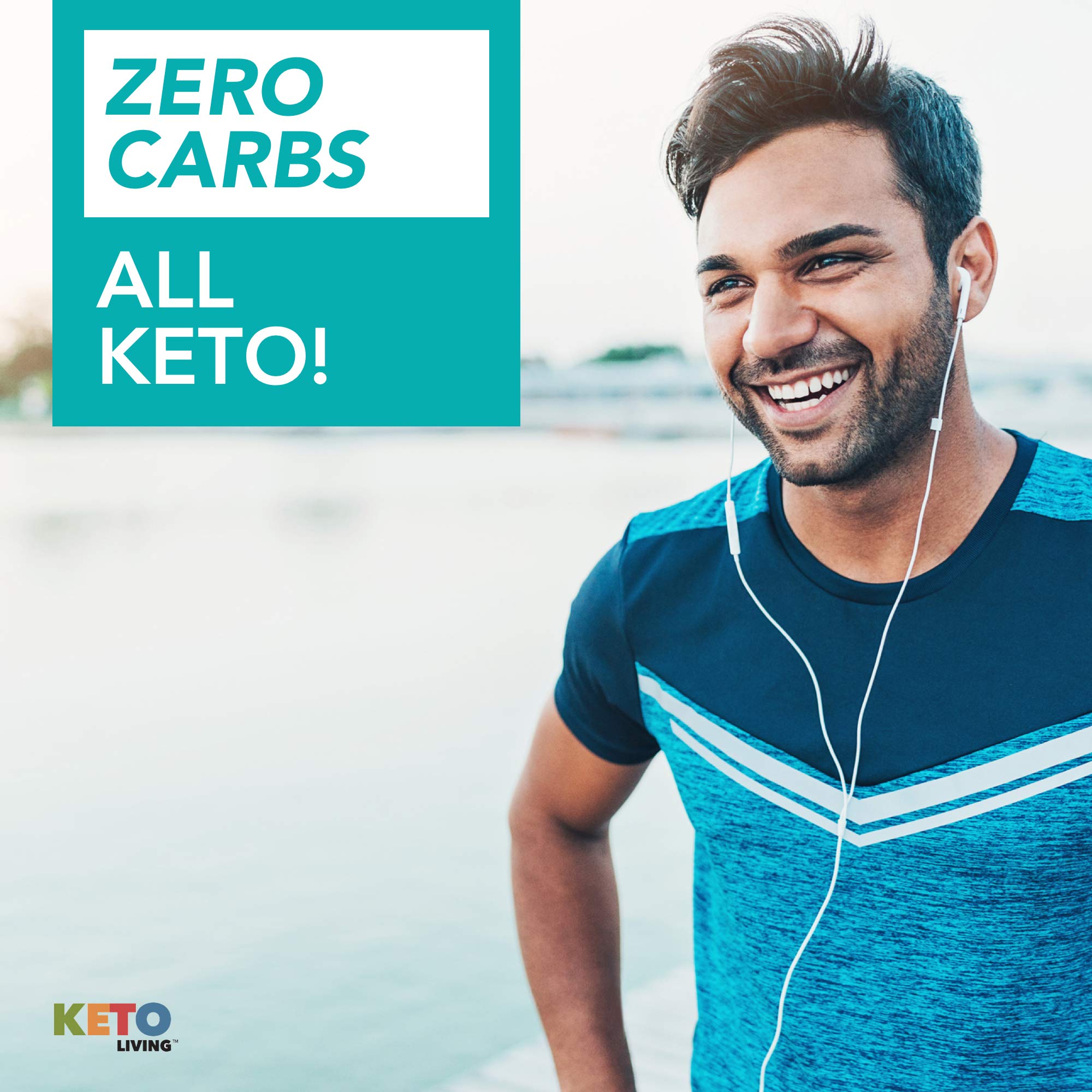 ZERO CARBS

ALL KETO!

KETO LIVING™