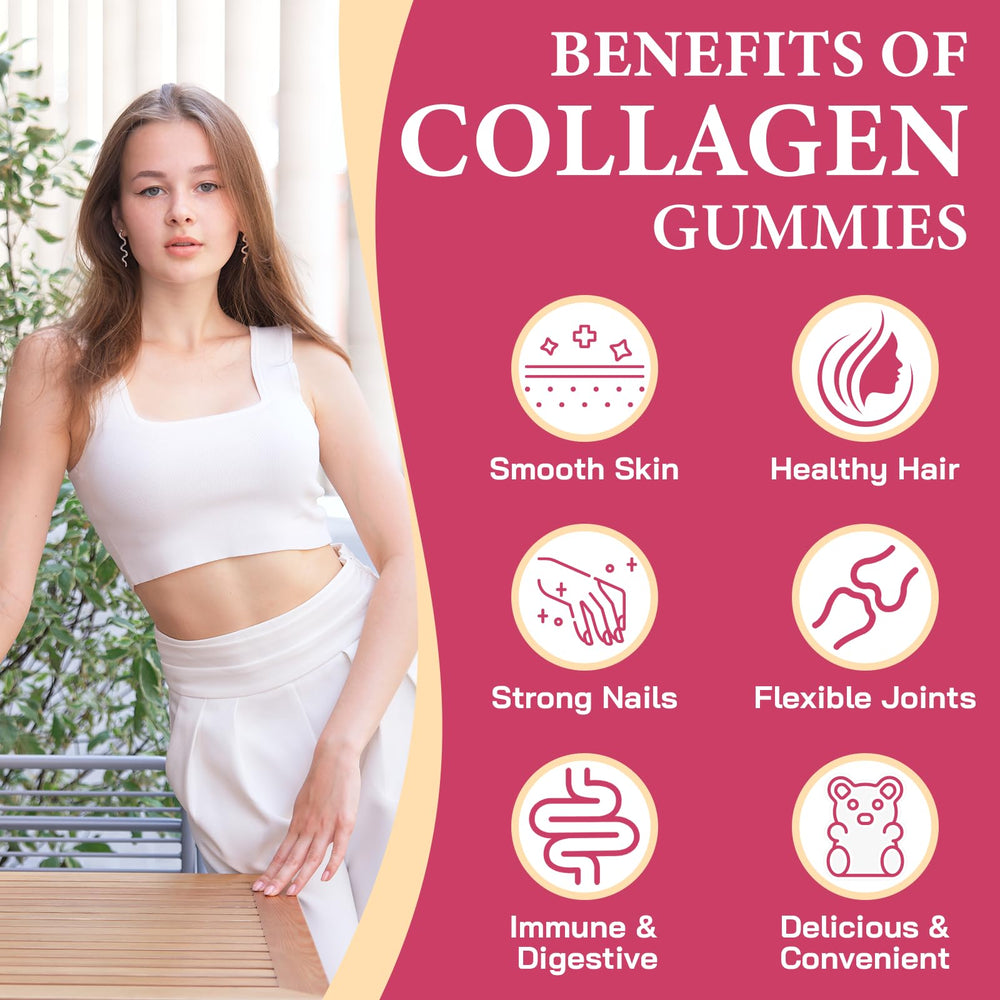 BENEFITS OF
COLLAGEN
GUMMIES

Smooth Skin

Healthy Hair

Strong Nails

Flexible Joints

Immune & Digestive

Delicious & Convenient