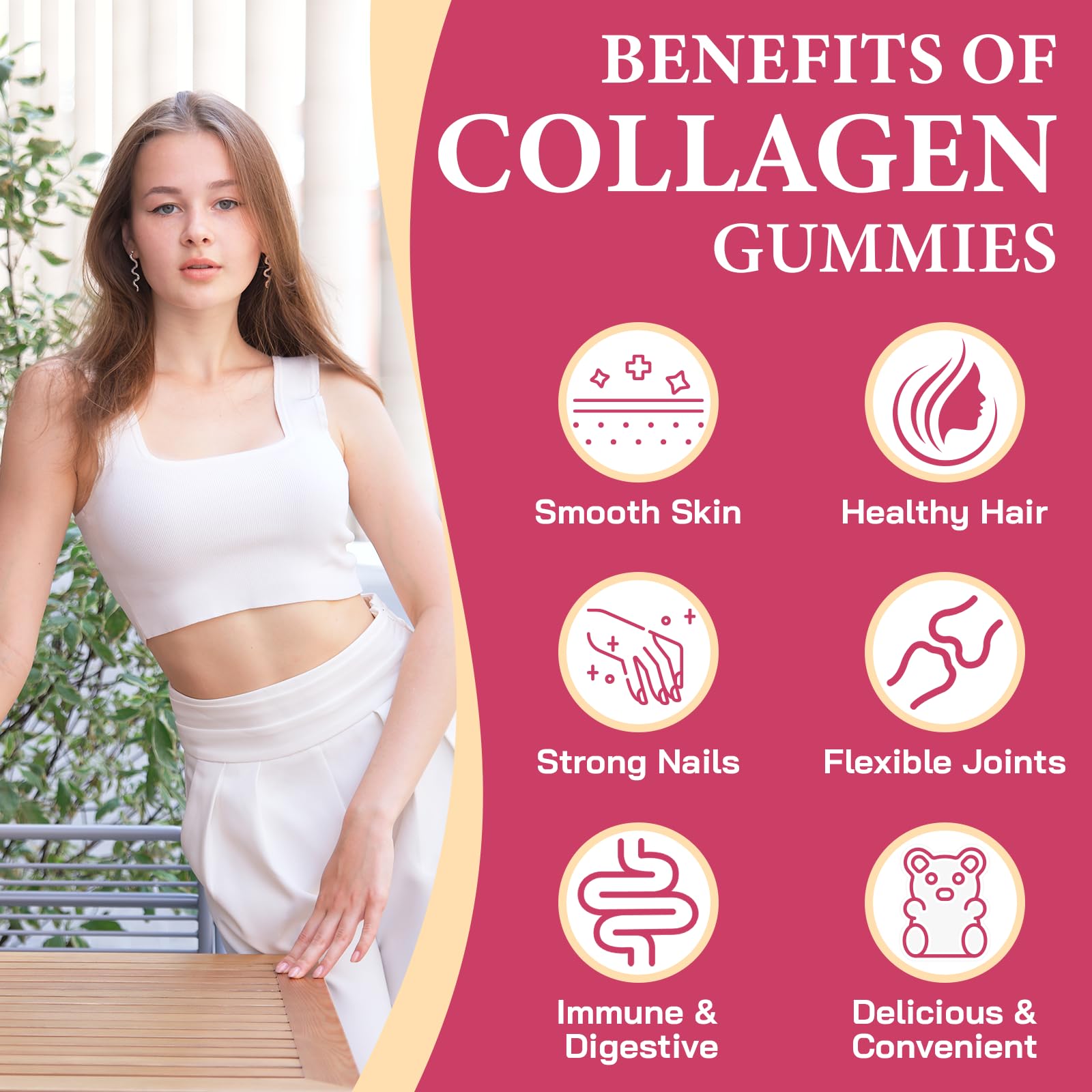 BENEFITS OF
COLLAGEN
GUMMIES

Smooth Skin

Healthy Hair

Strong Nails

Flexible Joints

Immune & Digestive

Delicious & Convenient