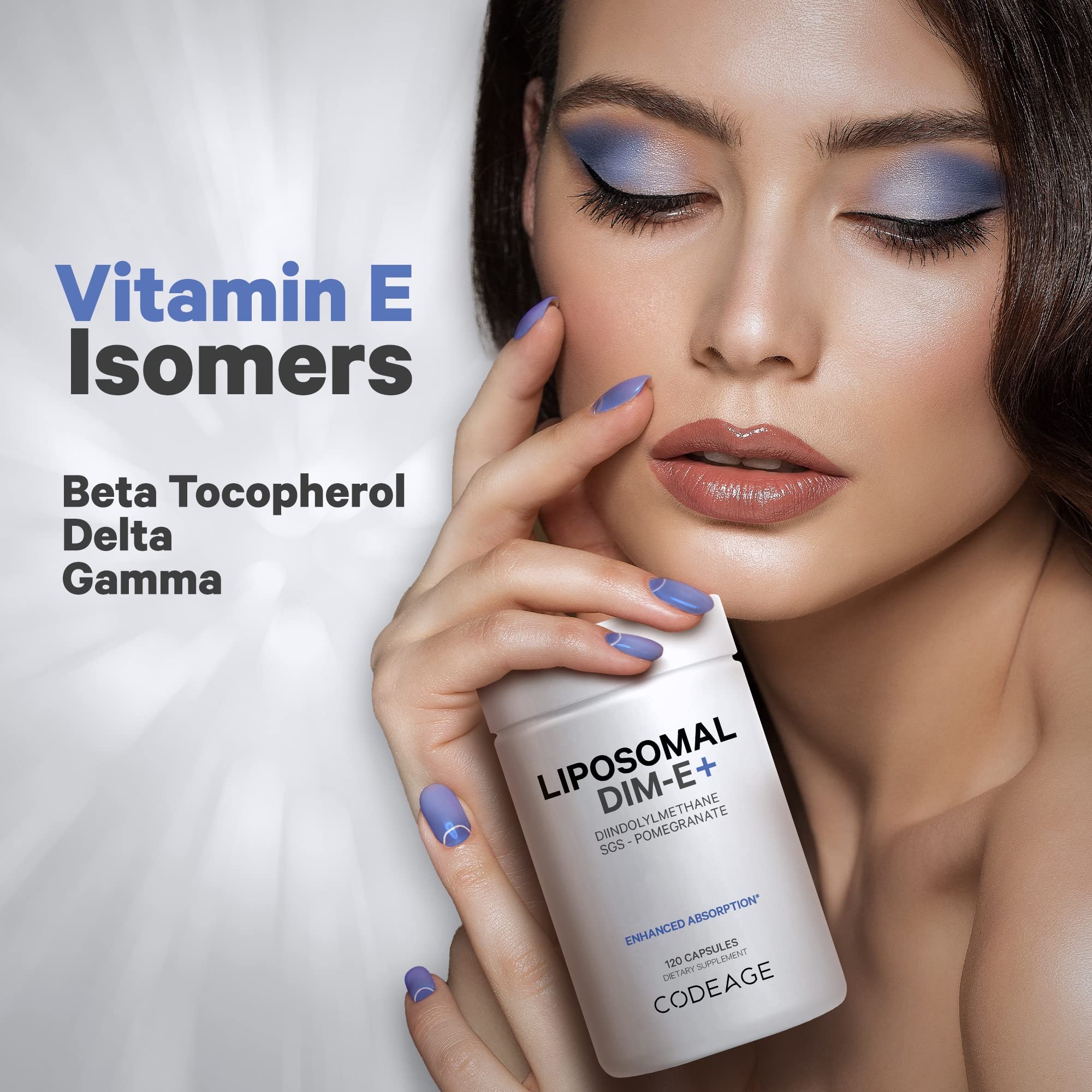 Vitamin E Isomers

Beta Tocopherol
Delta
Gamma

LIPOSOMAL
DIM-E+
DIINDOLYLMETHANE
SGS - POMEGRANATE

ENHANCED ABSORPTION*

120 CAPSULES
DIETARY SUPPLEMENT
CODEAGE