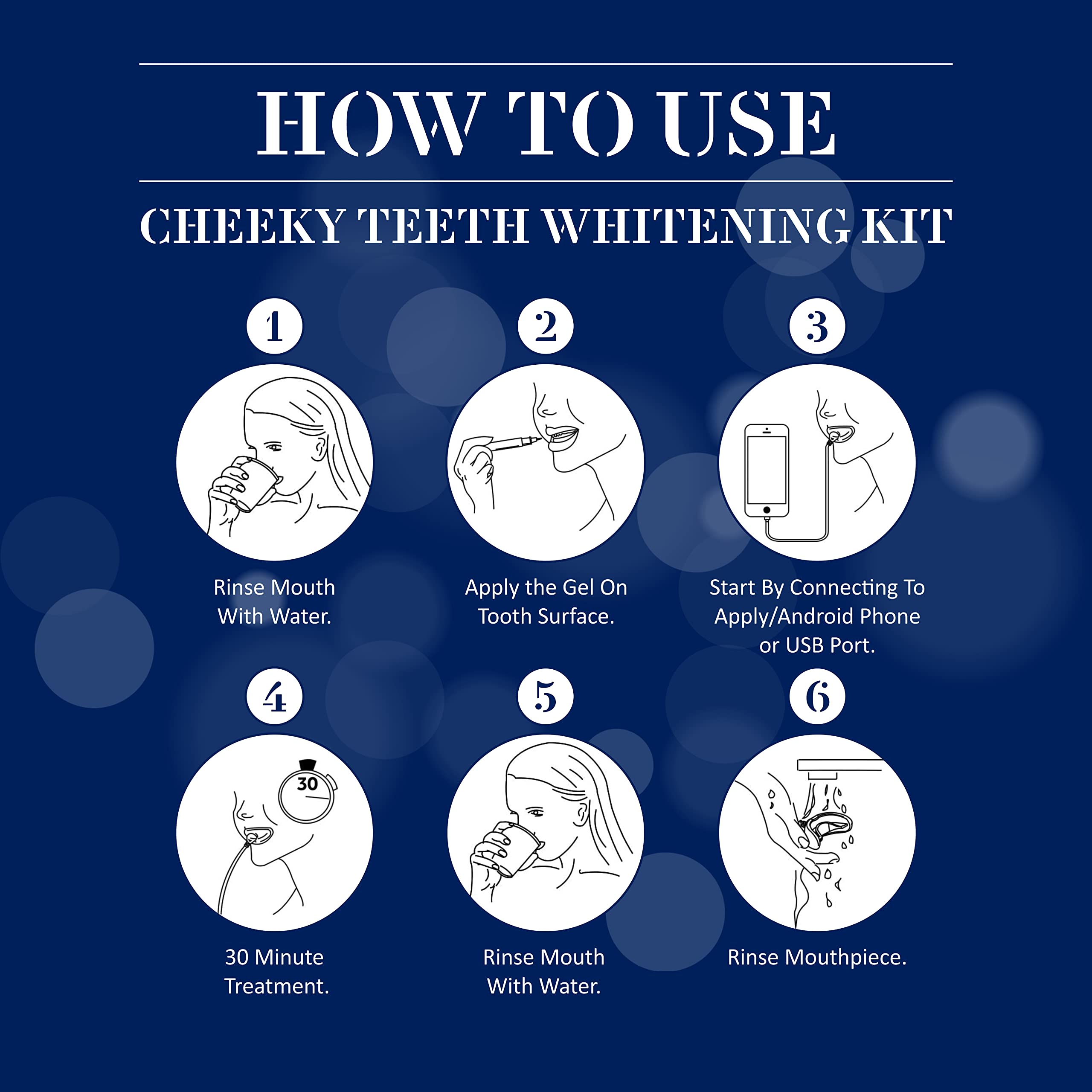 HOW TO USE

CHEEKY TEETH WHITENING KIT

1

Rinse Mouth With Water.

2

Apply the Gel On Tooth Surface.

3

Start By Connecting To Apply/Android Phone or USB Port.

4

30

30 Minute Treatment.

5

Rinse Mouth With Water.

6

Rinse Mouthpiece.