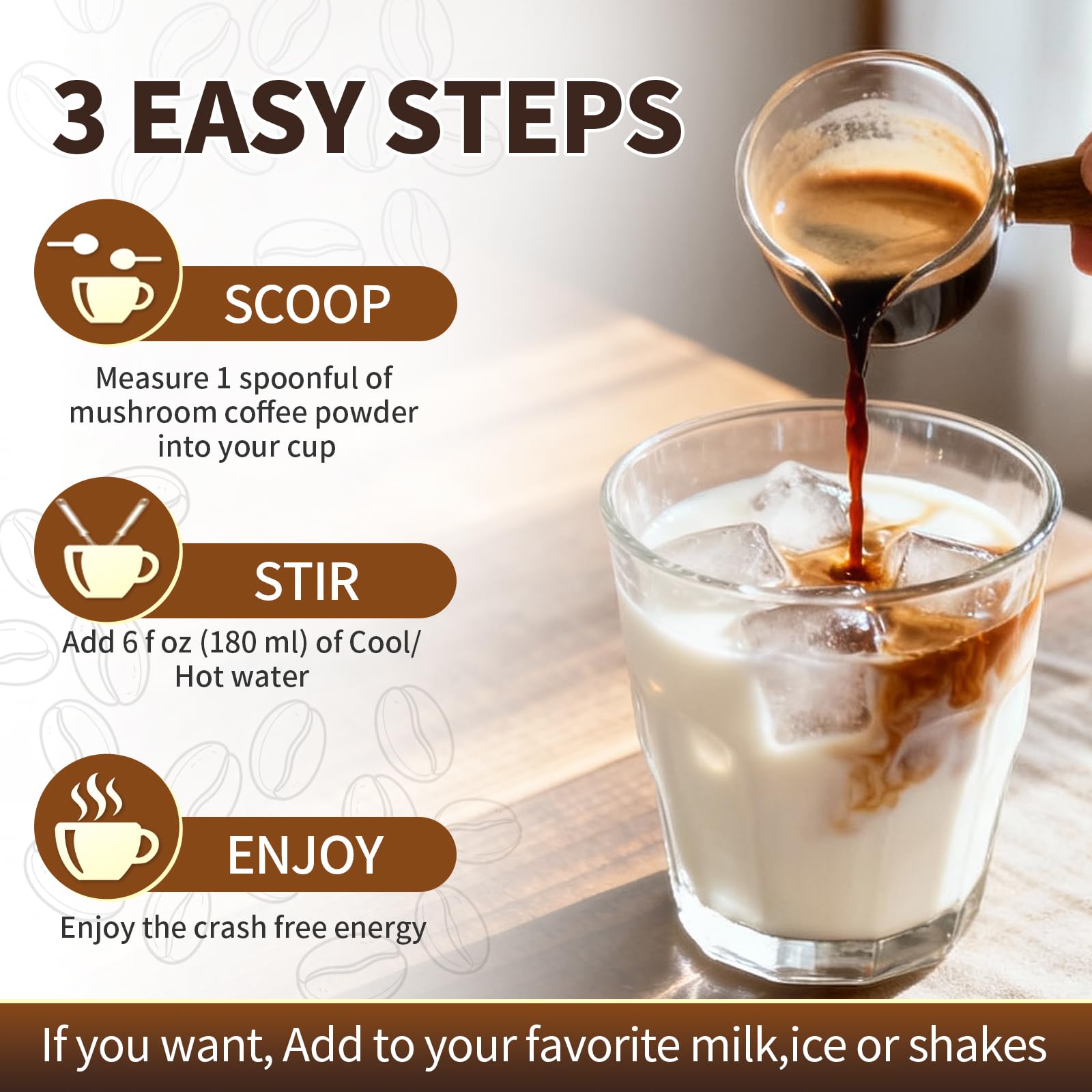 3 EASY STEPS

SCOOP

Measure 1 spoonful of mushroom coffee powder into your cup

STIR

Add 6 f oz (180 ml) of Cool/ Hot water

ENJOY

Enjoy the crash free energy

If you want, Add to your favorite milk,ice or shakes