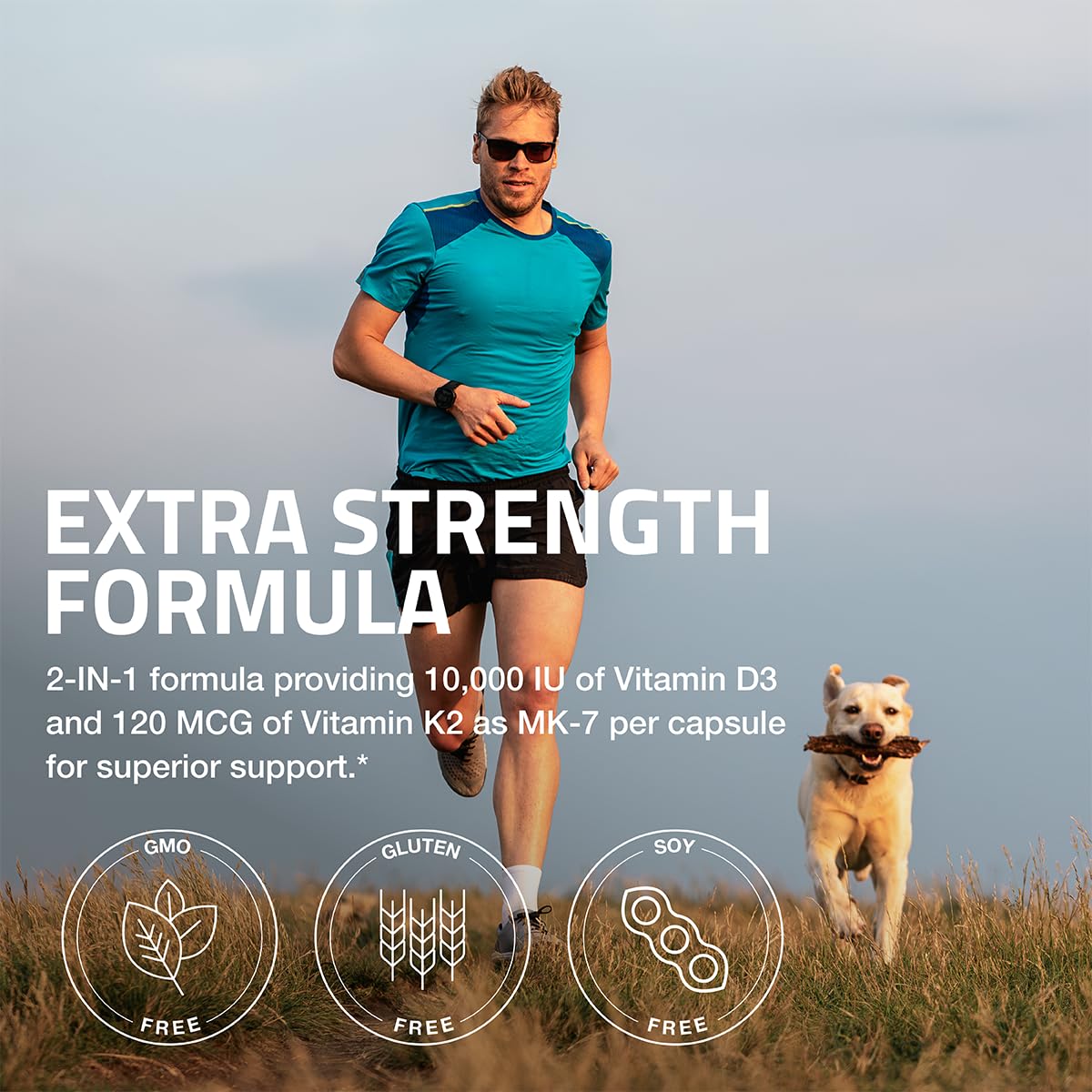 EXTRA STRENGTH FORMULA

2-IN-1 formula providing 10,000 IU of Vitamin D3 and 120 MCG of Vitamin K2 as MK-7 per capsule for superior support.*

GMO FREE

GLUTEN FREE

SOY FREE