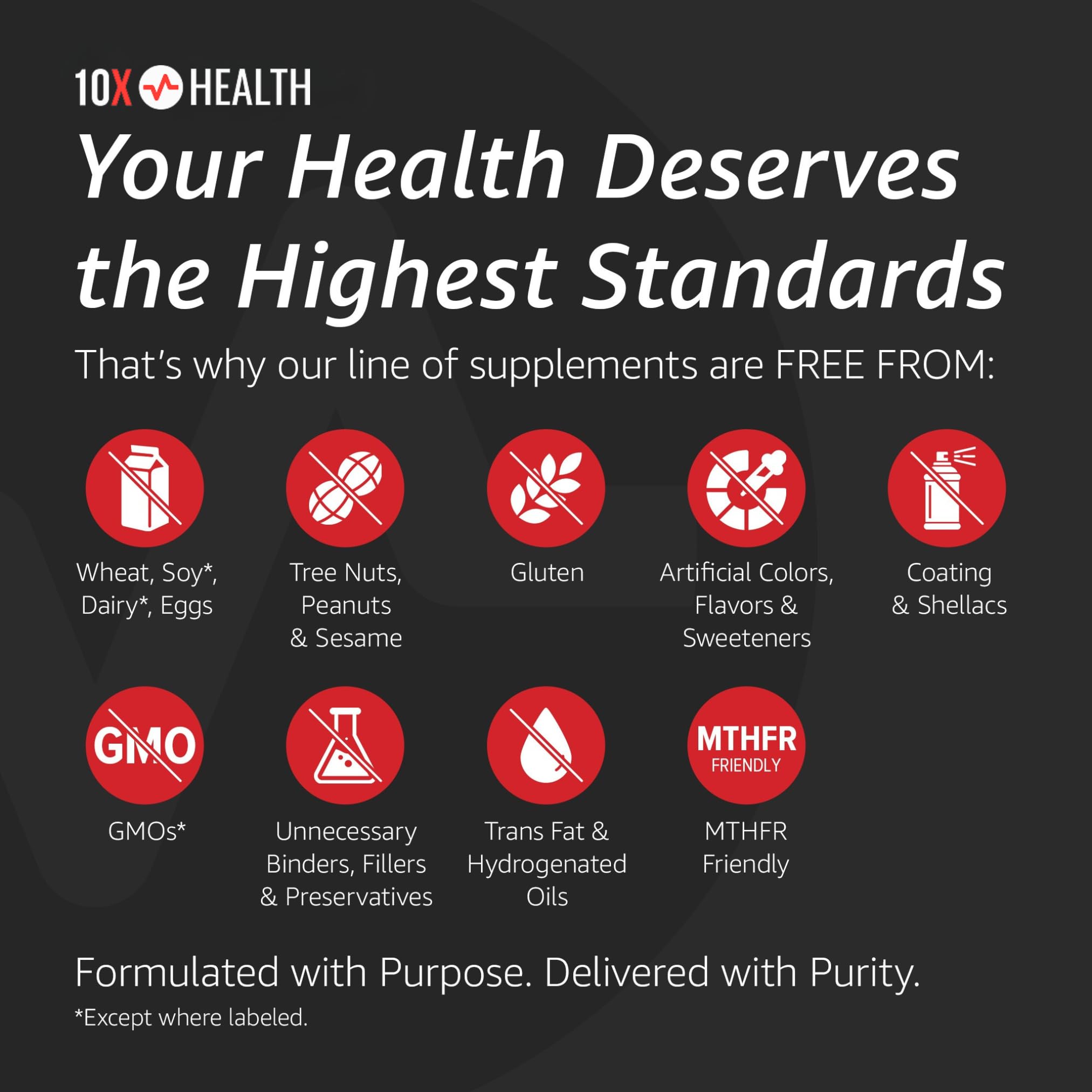 10X HEALTH

Your Health Deserves the Highest Standards

That's why our line of supplements are FREE FROM:

Wheat, Soy*, Dairy*, Eggs

Tree Nuts, Peanuts & Sesame

Gluten

Artificial Colors, Flavors & Sweeteners

Coating & Shellacs

GMO

GMOs*

Unnecessary Binders, Fillers & Preservatives

Trans Fat & Hydrogenated Oils

MTHFR FRIENDLY

MTHFR Friendly

Formulated with Purpose. Delivered with Purity.

*Except where labeled.