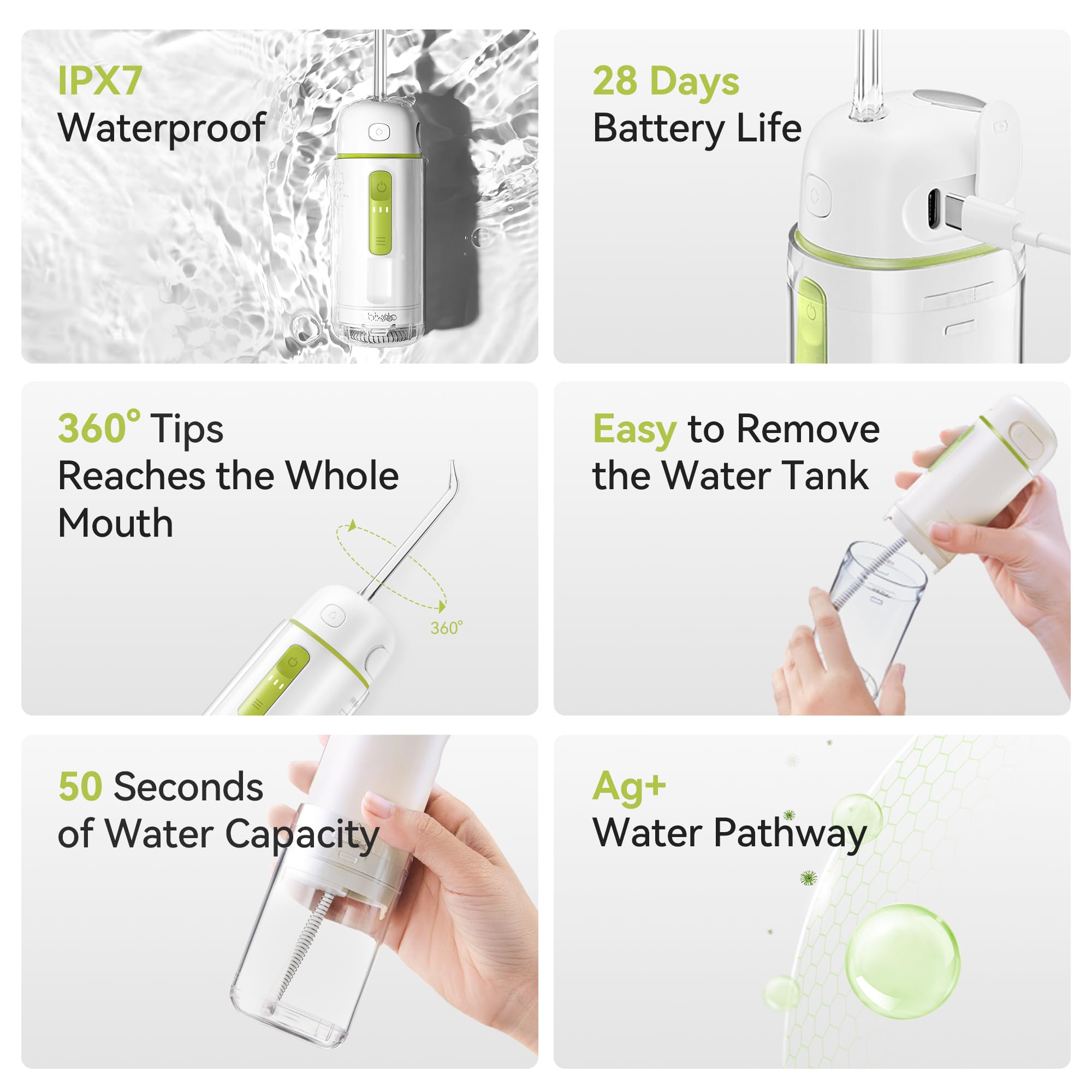 IPX7
Waterproof

bixdo

28 Days
Battery Life

360° Tips
Reaches the Whole Mouth

360°

Easy to Remove the Water Tank

50 Seconds
of Water Capacity

Ag+
Water Pathway