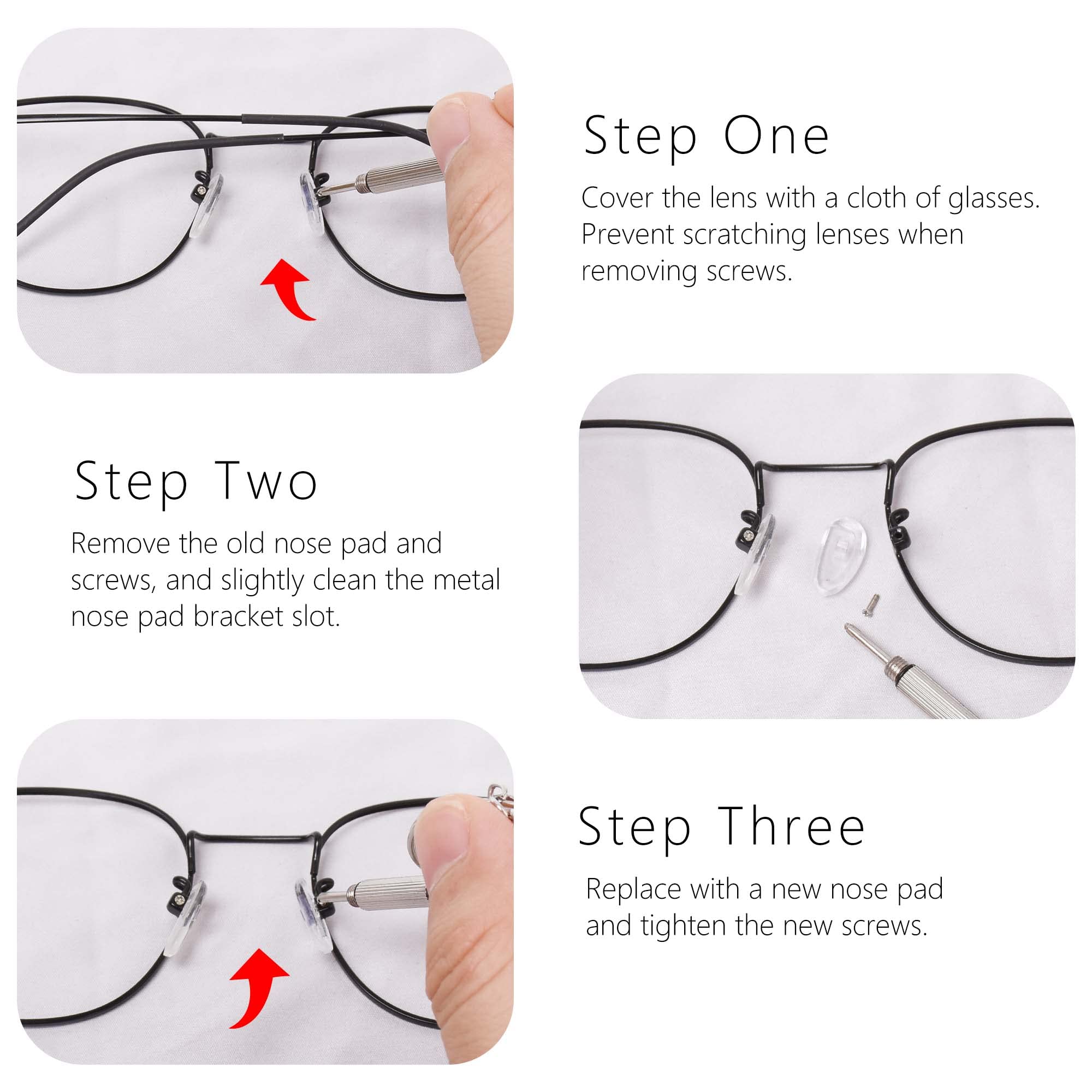 Step One

Cover the lens with a cloth of glasses. Prevent scratching lenses when removing screws.

Step Two

Remove the old nose pad and screws, and slightly clean the metal nose pad bracket slot.

Step Three

Replace with a new nose pad and tighten the new screws.