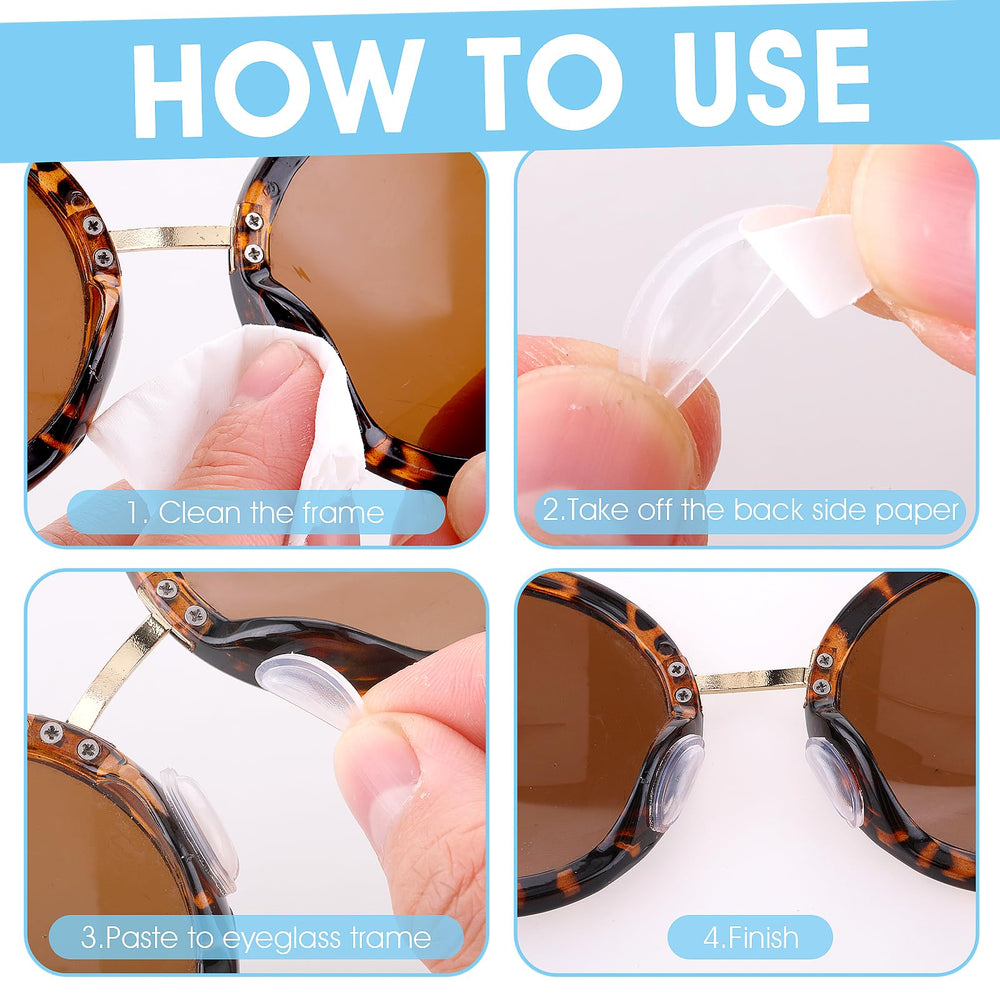 HOW TO USE

1. Clean the frame

2.Take off the back side paper

3.Paste to eyeglass frame

4.Finish