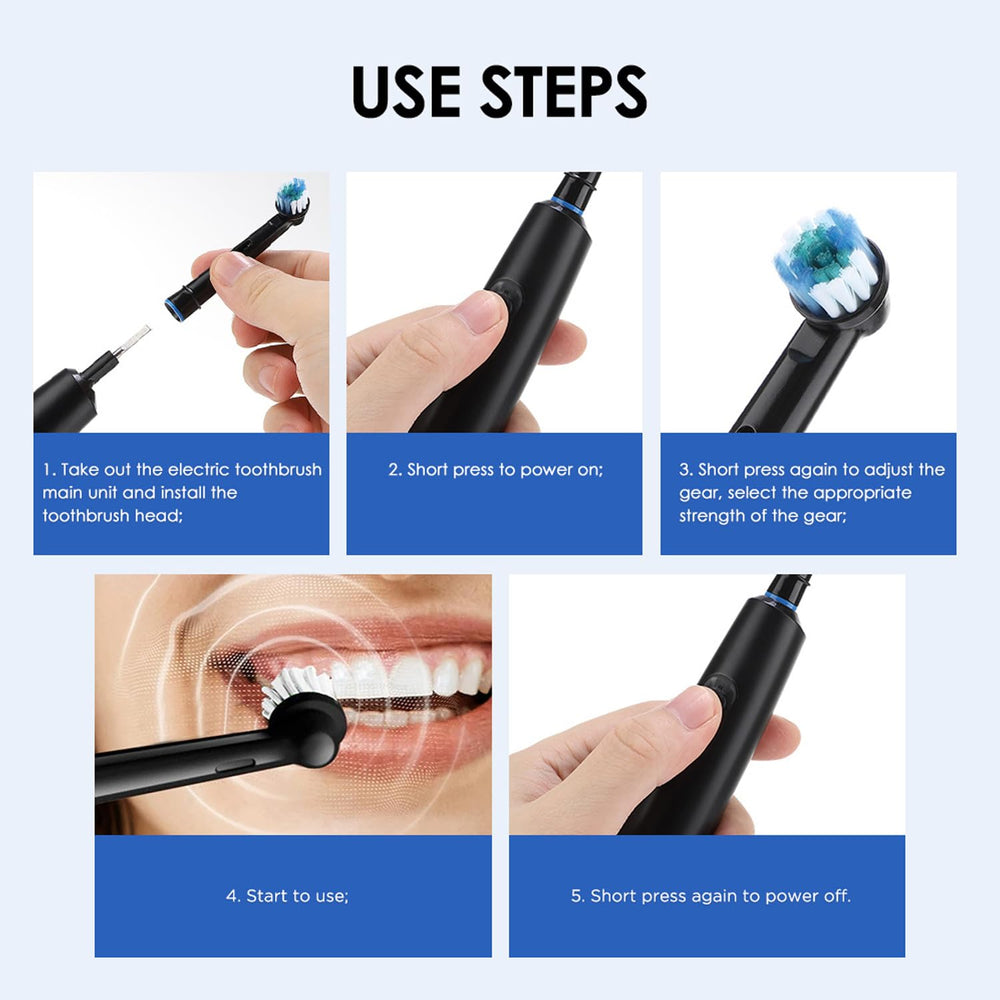 USE STEPS

1. Take out the electric toothbrush main unit and install the toothbrush head;

2. Short press to power on;

3. Short press again to adjust the gear, select the appropriate strength of the gear;

4. Start to use;

5. Short press again to power off.