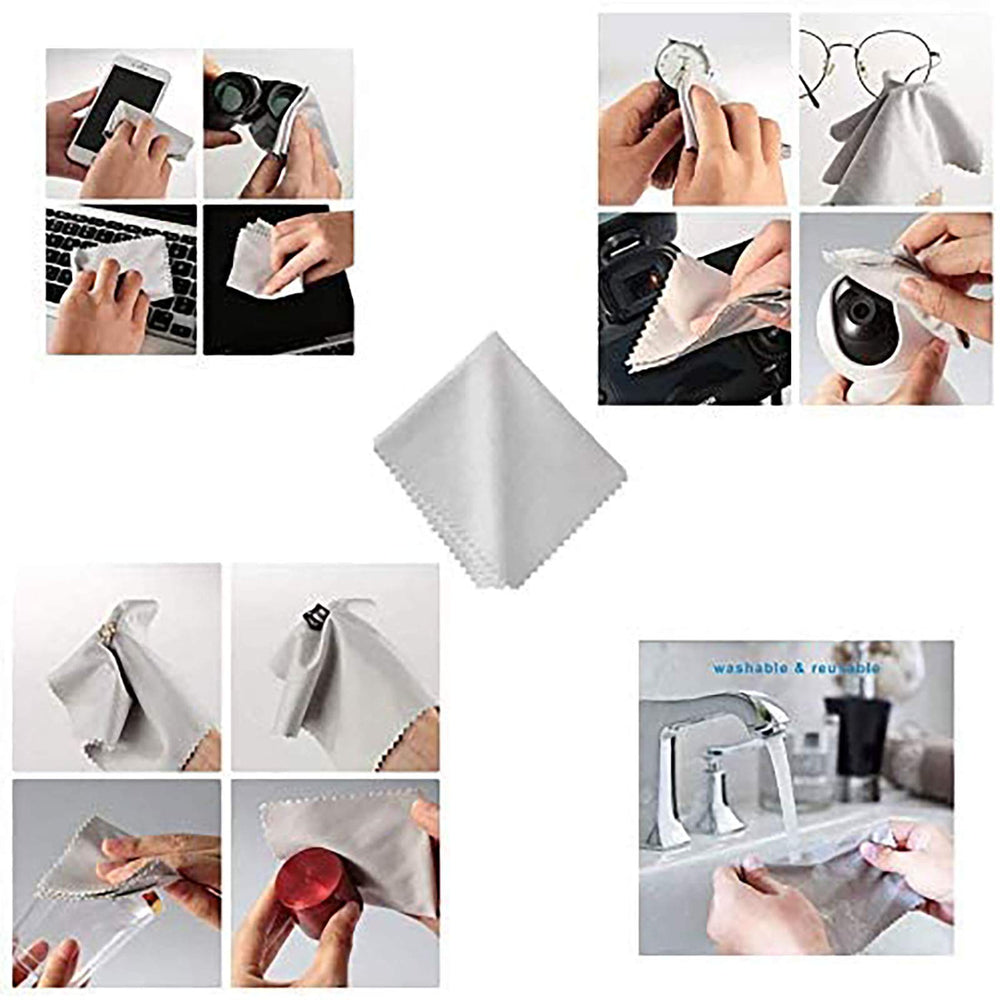 washable & reusable