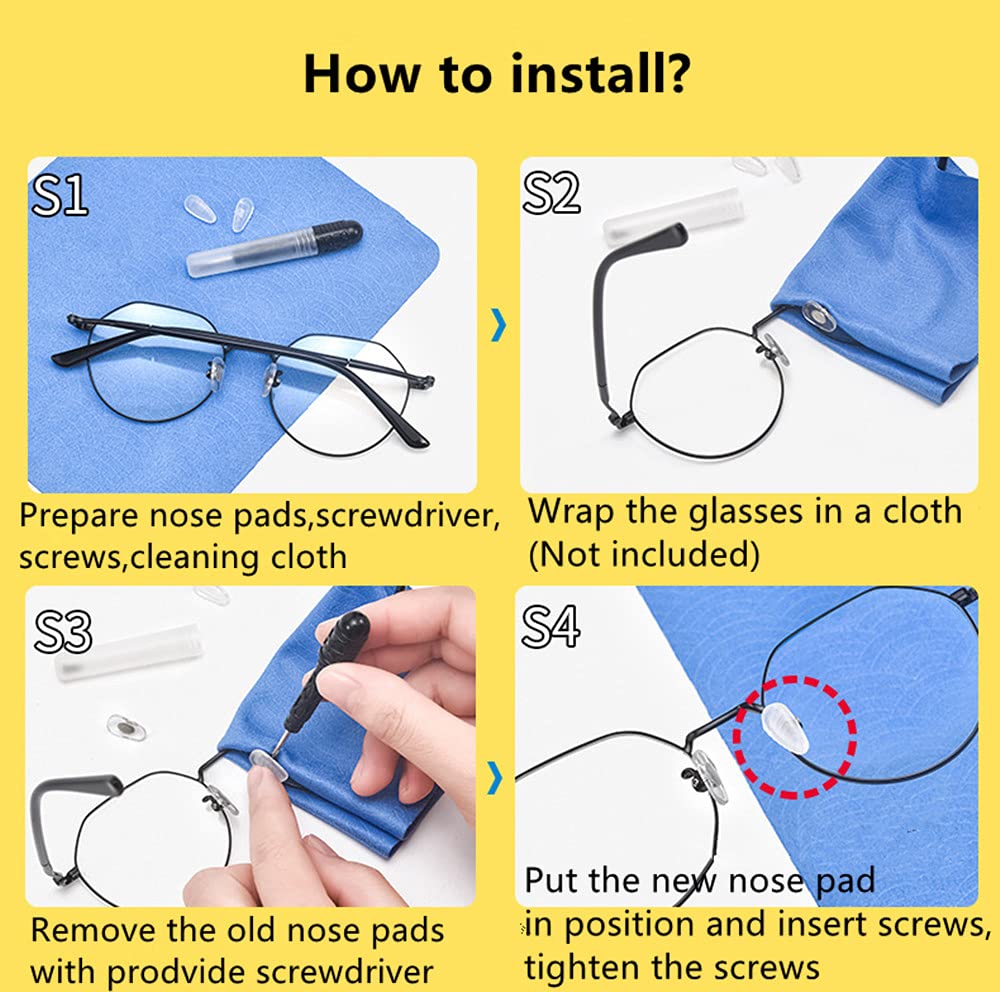 How to install?

S1

Prepare nose pads,screwdriver, screws,cleaning cloth

S2

Wrap the glasses in a cloth (Not included)

S3

Remove the old nose pads with prodvide screwdriver

S4

Put the new nose pad in position and insert screws, tighten the screws