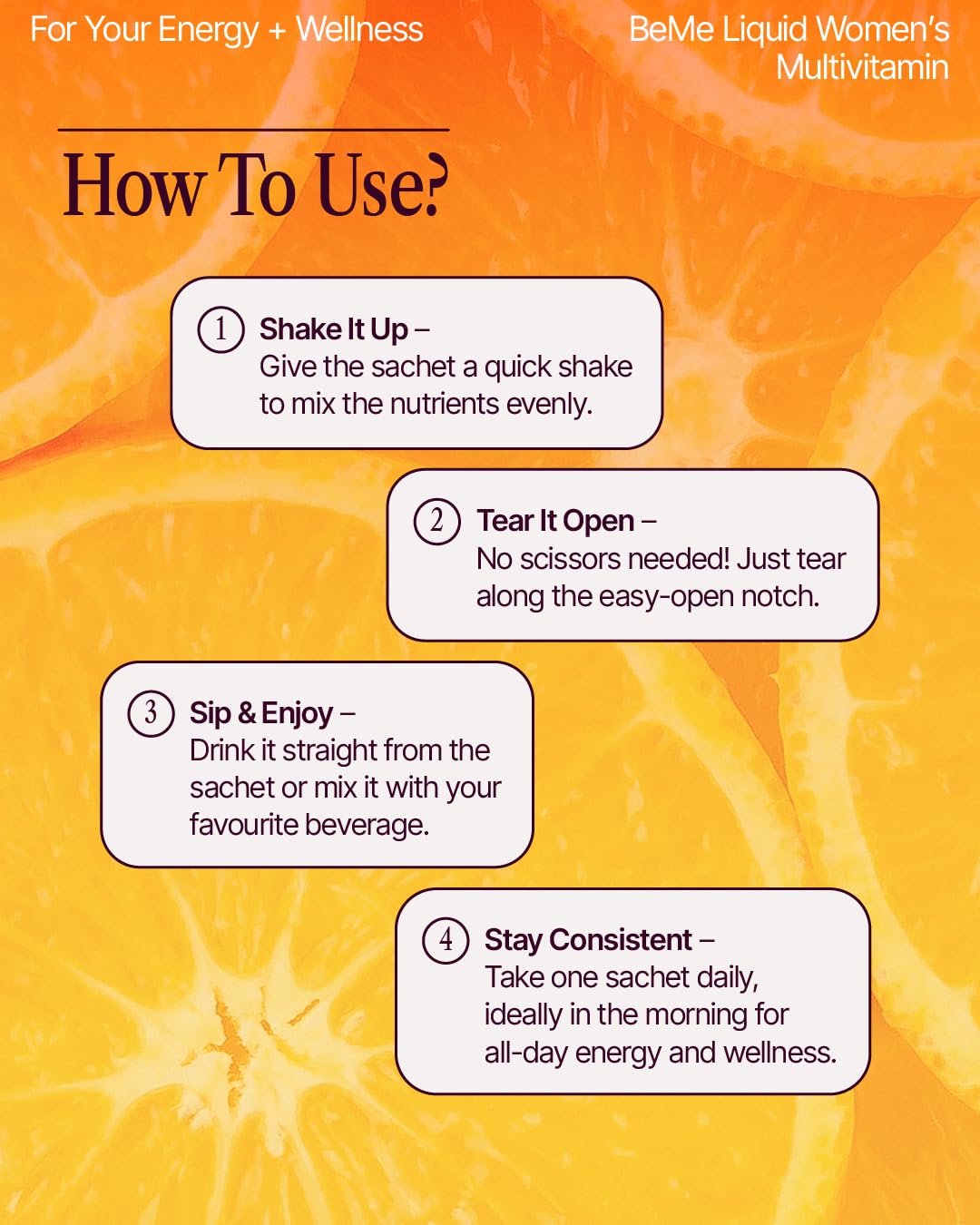 For Your Energy + Wellness

BeMe Liquid Women's Multivitamin

How To Use?

1 Shake It Up – Give the sachet a quick shake to mix the nutrients evenly.

2 Tear It Open – No scissors needed! Just tear along the easy-open notch.

3 Sip & Enjoy – Drink it straight from the sachet or mix it with your favourite beverage.

4 Stay Consistent – Take one sachet daily, ideally in the morning for all-day energy and wellness.