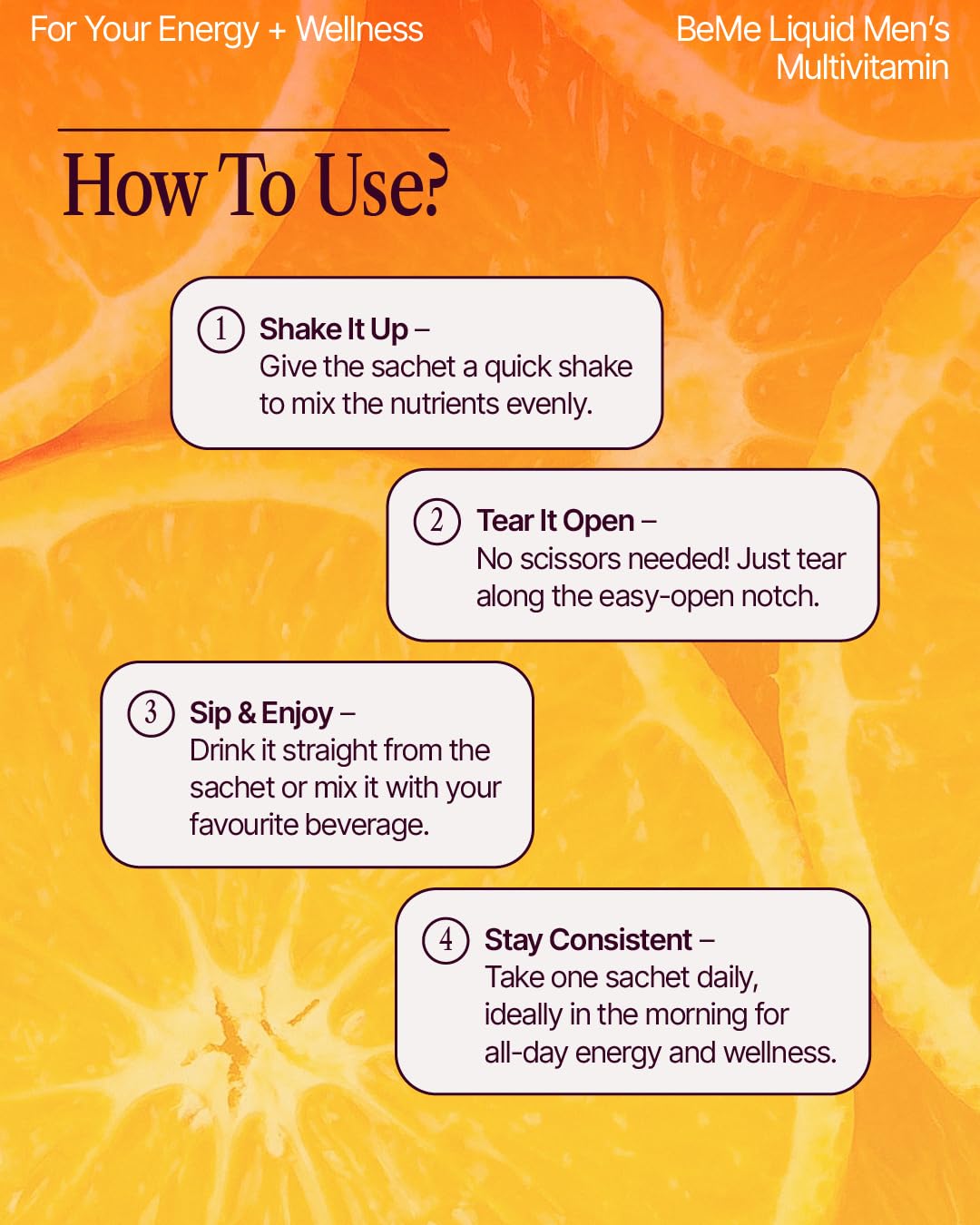 For Your Energy + Wellness

BeMe Liquid Men's Multivitamin

How To Use?

1 Shake It Up – Give the sachet a quick shake to mix the nutrients evenly.

2 Tear It Open – No scissors needed! Just tear along the easy-open notch.

3 Sip & Enjoy – Drink it straight from the sachet or mix it with your favourite beverage.

4 Stay Consistent – Take one sachet daily, ideally in the morning for all-day energy and wellness.