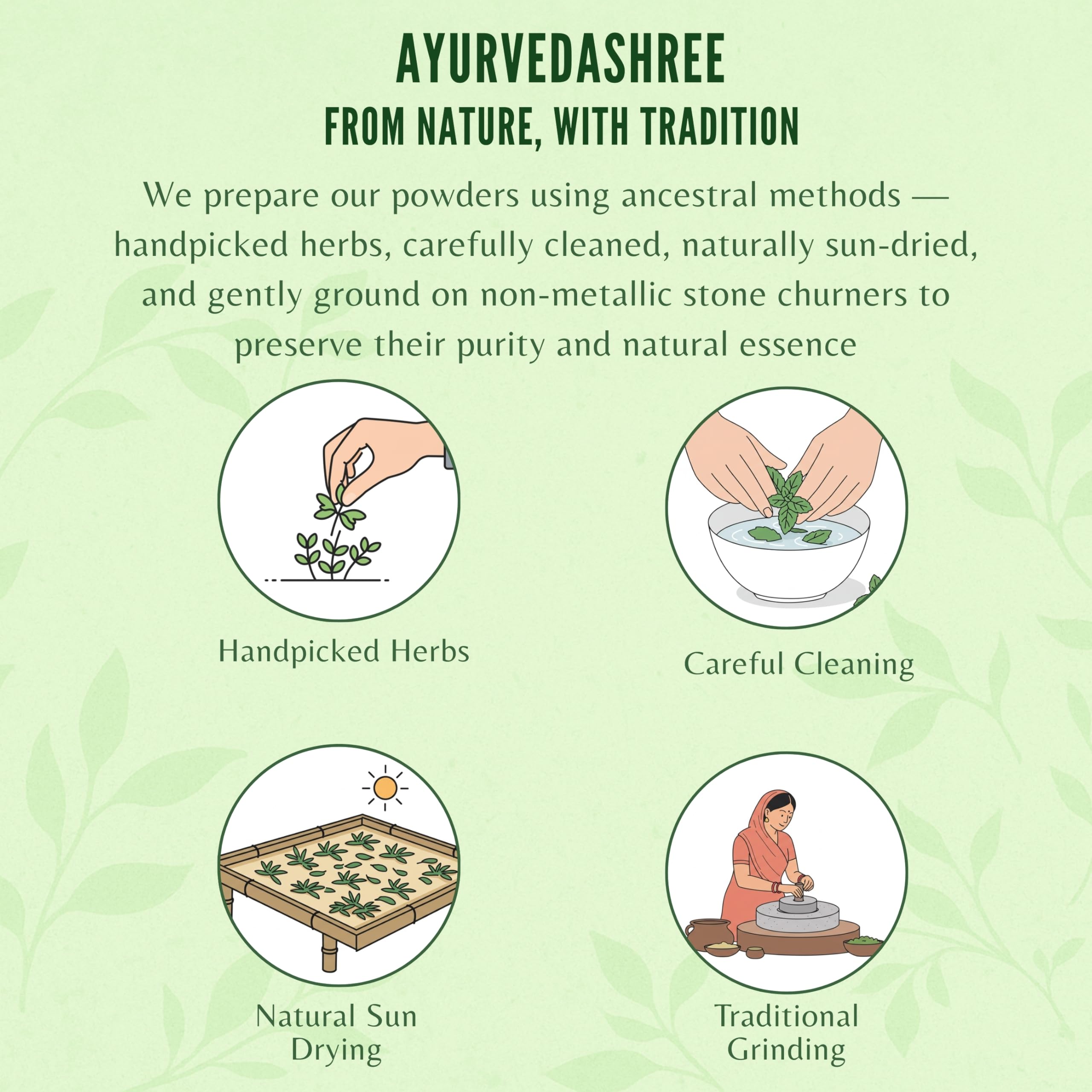 AYURVEDASHREE
FROM NATURE, WITH TRADITION

We prepare our powders using ancestral methods — handpicked herbs, carefully cleaned, naturally sun-dried, and gently ground on non-metallic stone churners to preserve their purity and natural essence

Handpicked Herbs

Careful Cleaning

Natural Sun Drying

Traditional Grinding