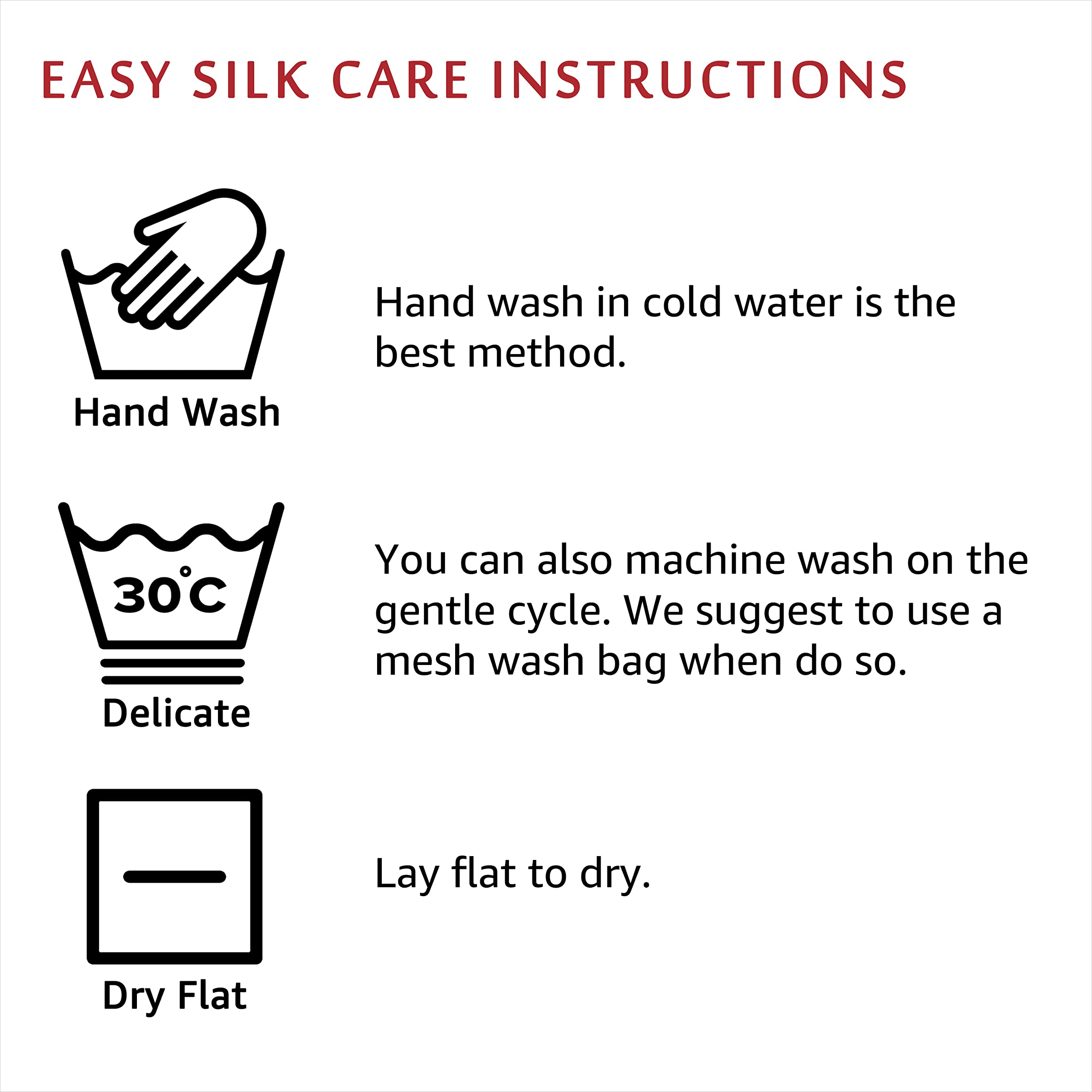 EASY SILK CARE INSTRUCTIONS

Hand Wash

Hand wash in cold water is the best method.

30°C

Delicate

You can also machine wash on the gentle cycle. We suggest to use a mesh wash bag when do so.

Dry Flat

Lay flat to dry.