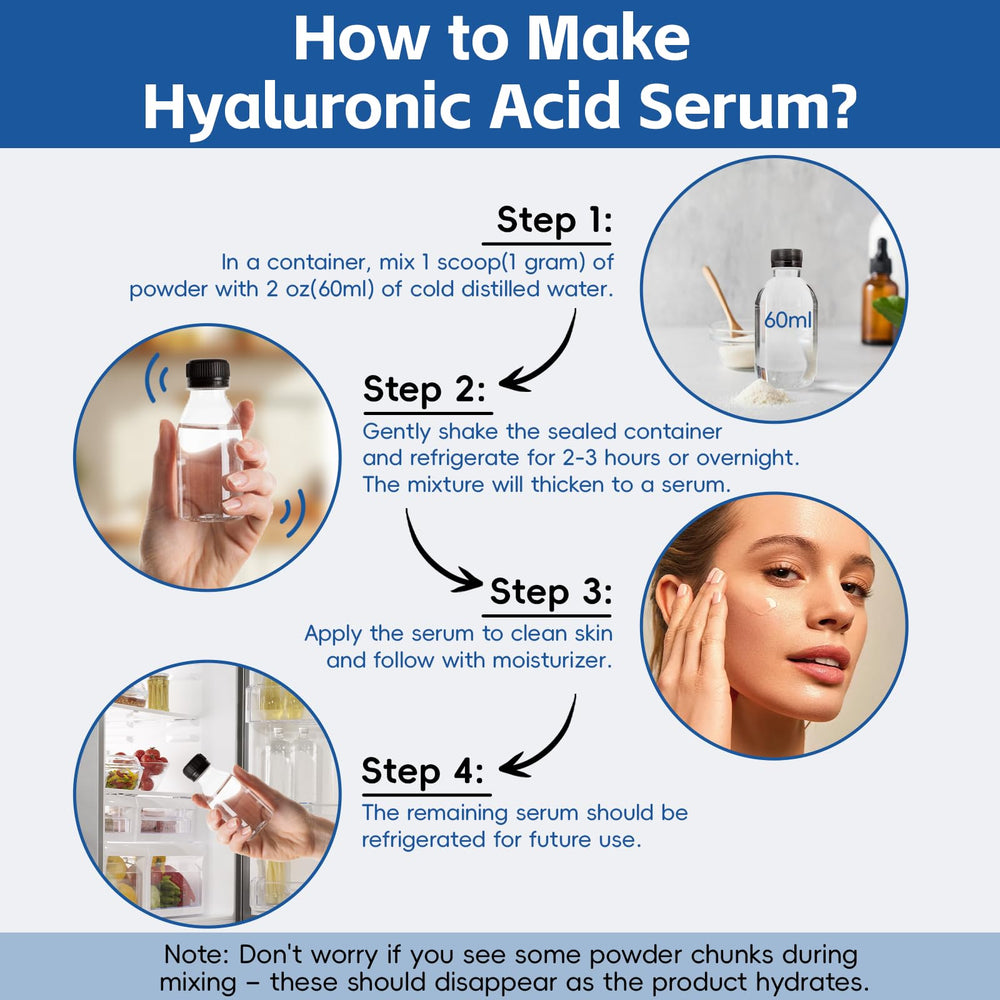 How to Make Hyaluronic Acid Serum?

Step 1:
In a container, mix 1 scoop(1 gram) of powder with 2 oz(60ml) of cold distilled water.

60ml

Step 2:
Gently shake the sealed container and refrigerate for 2-3 hours or overnight. The mixture will thicken to a serum.

Step 3:
Apply the serum to clean skin and follow with moisturizer.

Step 4:
The remaining serum should be refrigerated for future use.

Note: Don't worry if you see some powder chunks during mixing – these should disappear as the product hydrates.