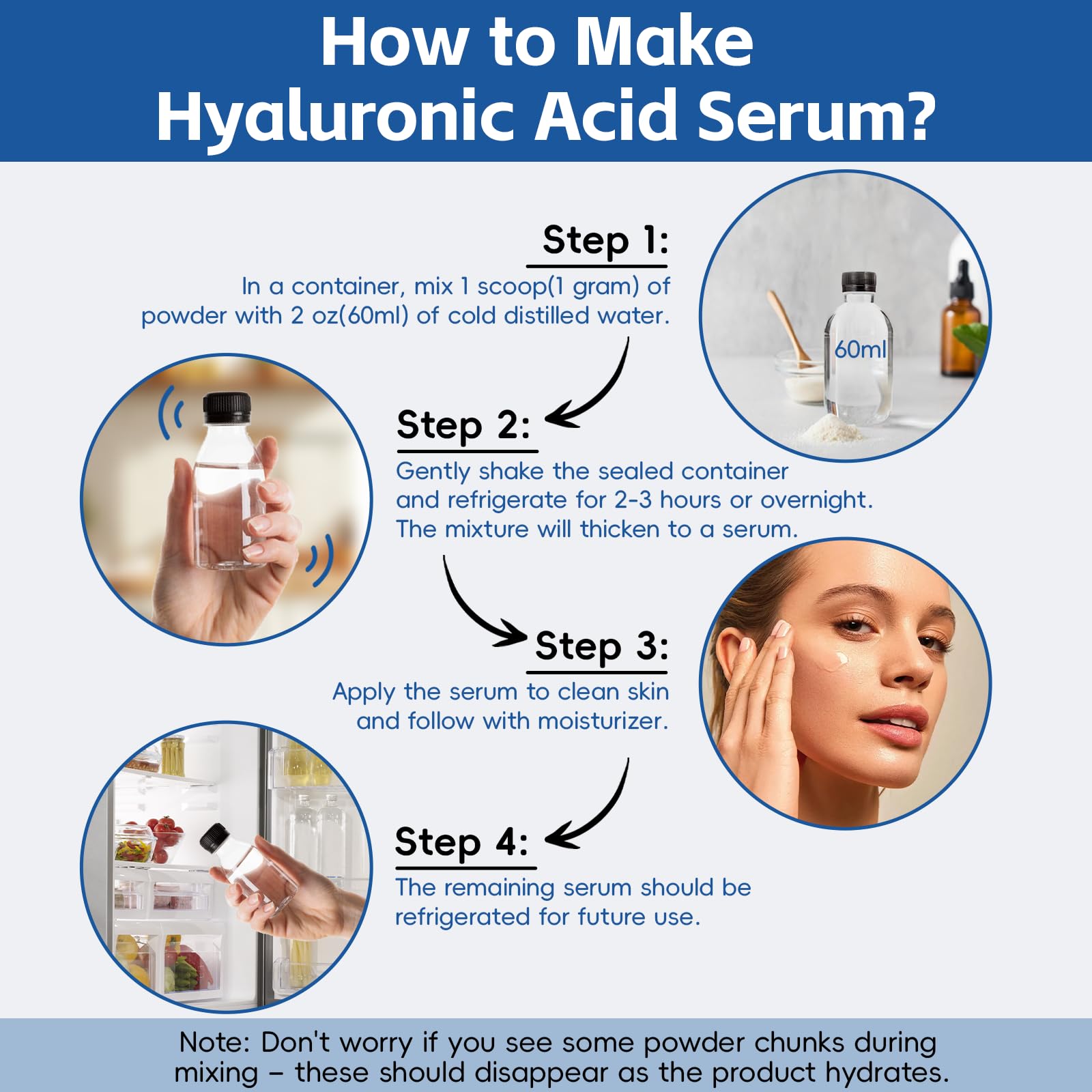 How to Make Hyaluronic Acid Serum?

Step 1:
In a container, mix 1 scoop(1 gram) of powder with 2 oz(60ml) of cold distilled water.

60ml

Step 2:
Gently shake the sealed container and refrigerate for 2-3 hours or overnight. The mixture will thicken to a serum.

Step 3:
Apply the serum to clean skin and follow with moisturizer.

Step 4:
The remaining serum should be refrigerated for future use.

Note: Don't worry if you see some powder chunks during mixing – these should disappear as the product hydrates.