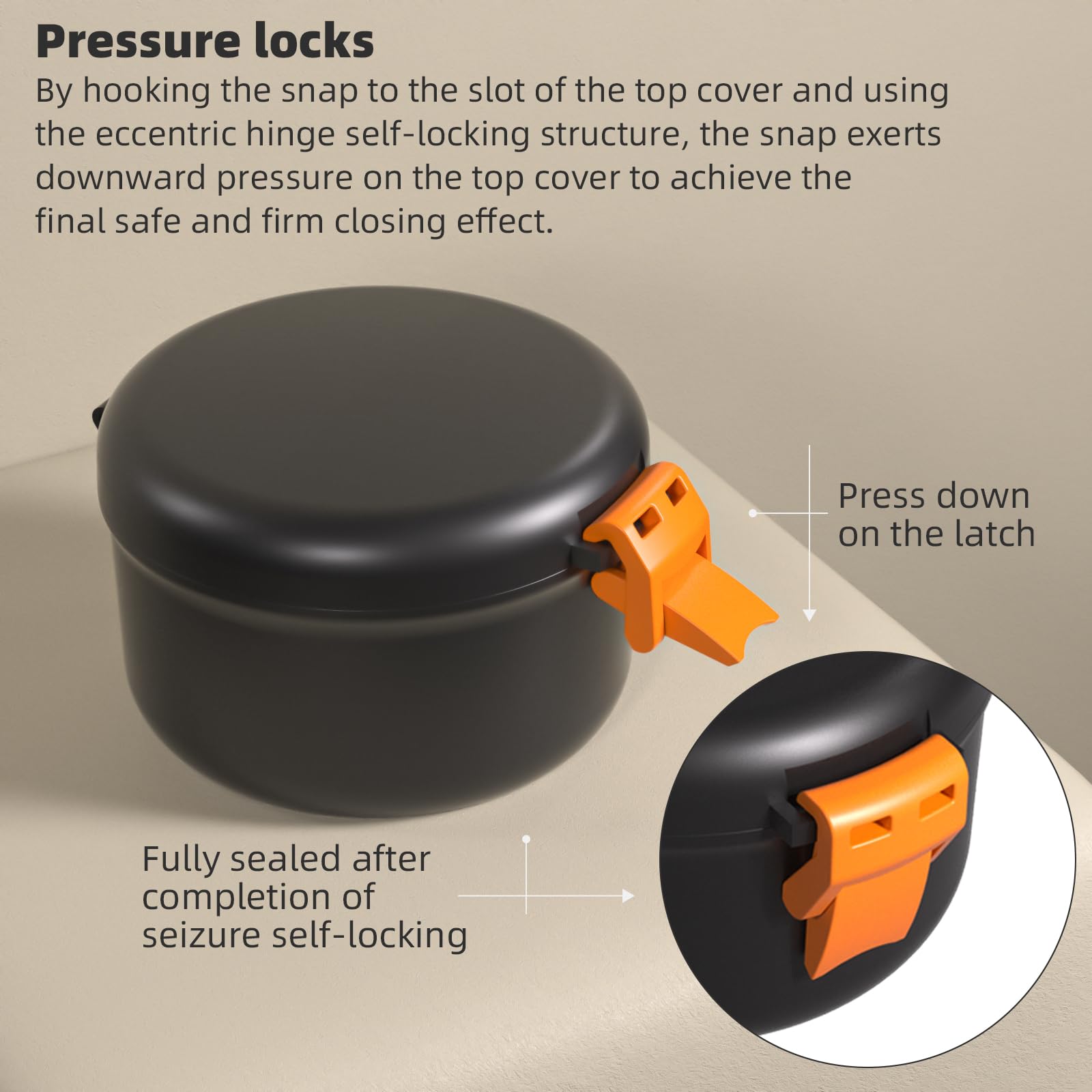 Pressure locks

By hooking the snap to the slot of the top cover and using the eccentric hinge self-locking structure, the snap exerts downward pressure on the top cover to achieve the final safe and firm closing effect.

Press down on the latch

Fully sealed after completion of seizure self-locking