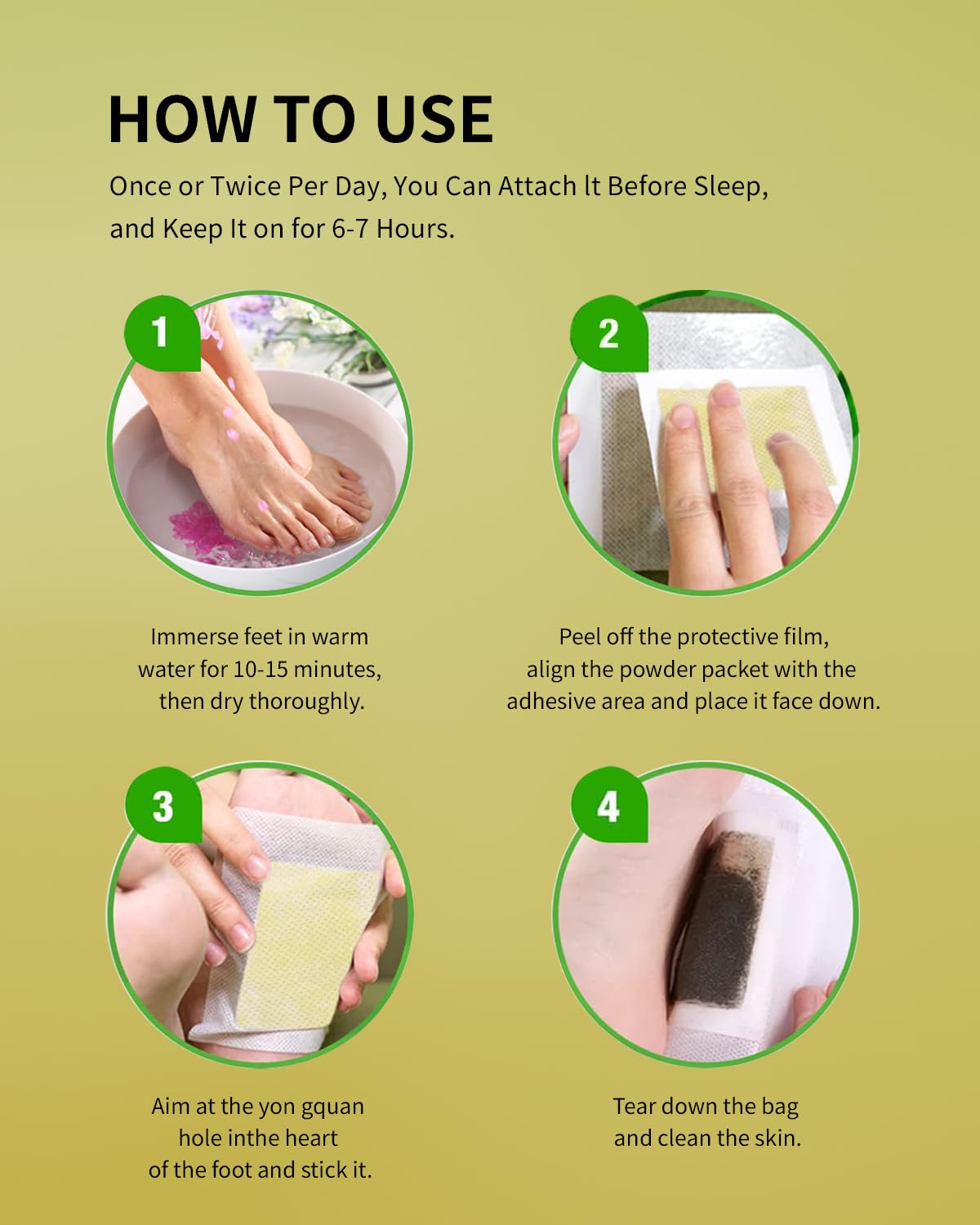 HOW TO USE

Once or Twice Per Day, You Can Attach lt Before Sleep, and Keep It on for 6-7 Hours.

1

Immerse feet in warm water for 10-15 minutes, then dry thoroughly.

2

Peel off the protective film, align the powder packet with the adhesive area and place it face down.

3

Aim at the yon gquan hole inthe heart of the foot and stick it.

4

Tear down the bag and clean the skin.