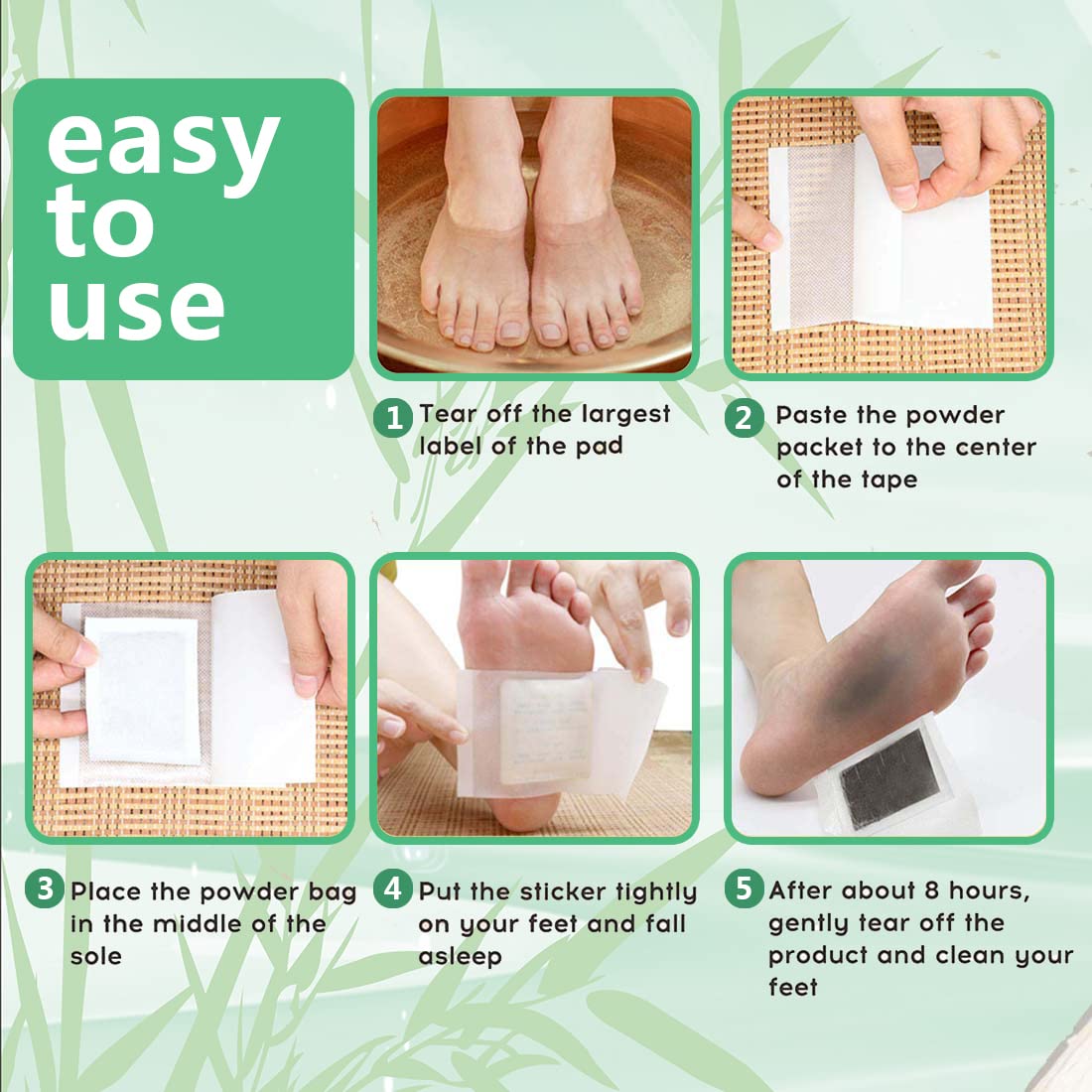 easy to use

1 Tear off the largest label of the pad

2 Paste the powder packet to the center of the tape

3 Place the powder bag in the middle of the sole

4 Put the sticker tightly on your feet and fall asleep

5 After about 8 hours, gently tear off the product and clean your feet