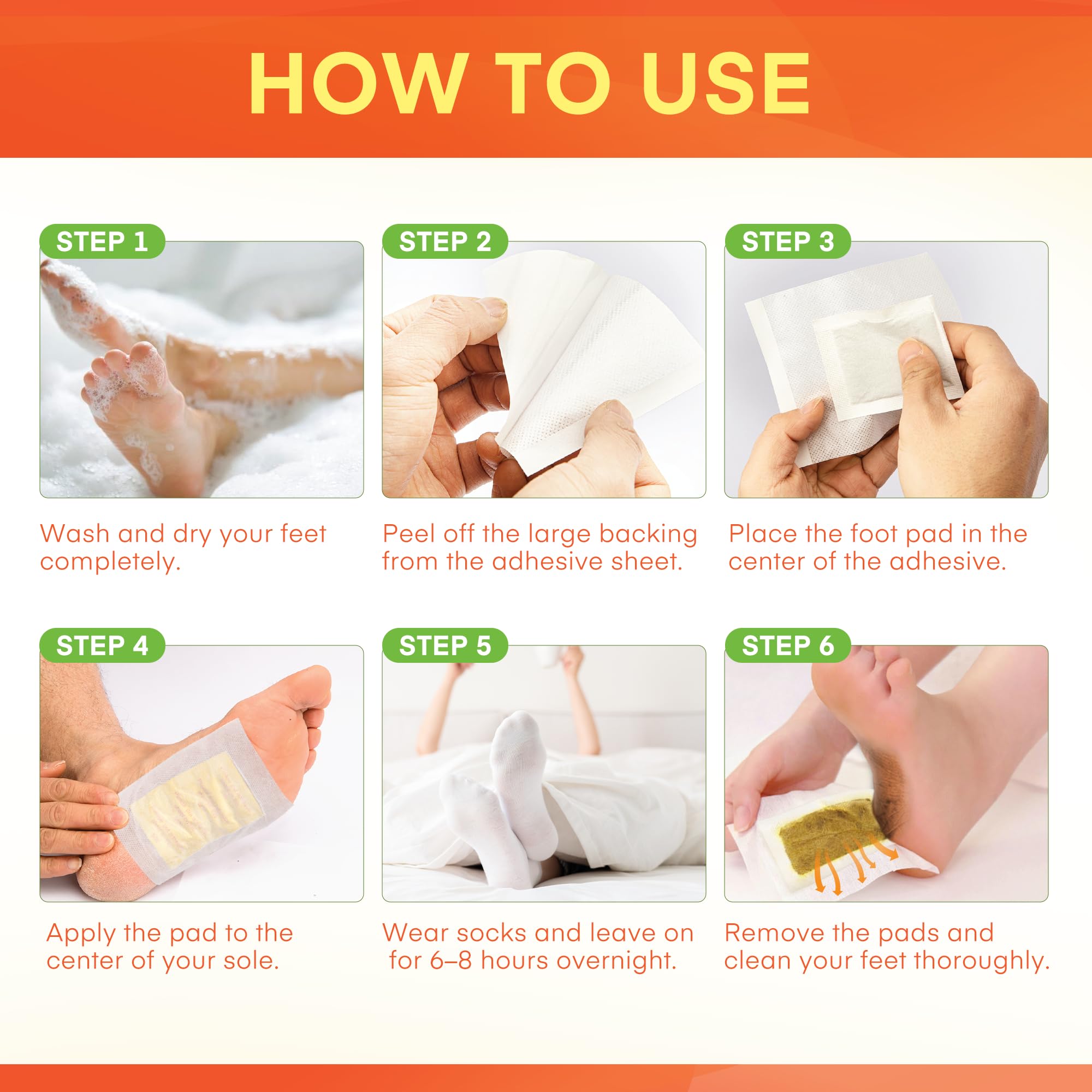 HOW TO USE

STEP 1

Wash and dry your feet completely.

STEP 2

Peel off the large backing from the adhesive sheet.

STEP 3

Place the foot pad in the center of the adhesive.

STEP 4

Apply the pad to the center of your sole.

STEP 5

Wear socks and leave on for 6–8 hours overnight.

STEP 6

Remove the pads and clean your feet thoroughly.